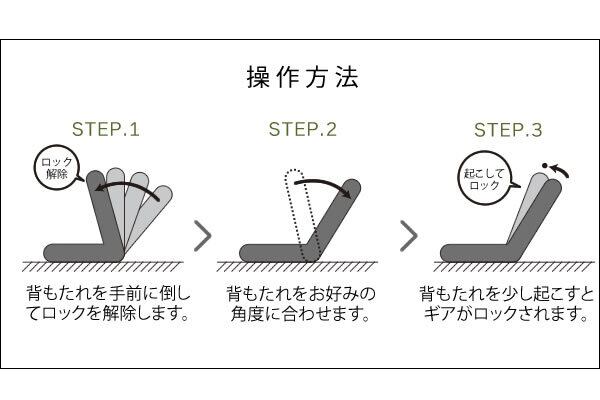 操作方法

STEP.1

ロック解除

背もたれを手前に倒してロックを解除します。

STEP.2

背もたれをお好みの角度に合わせます。

STEP.3

起こしてロック

背もたれを少し起こすとギアがロックされます。