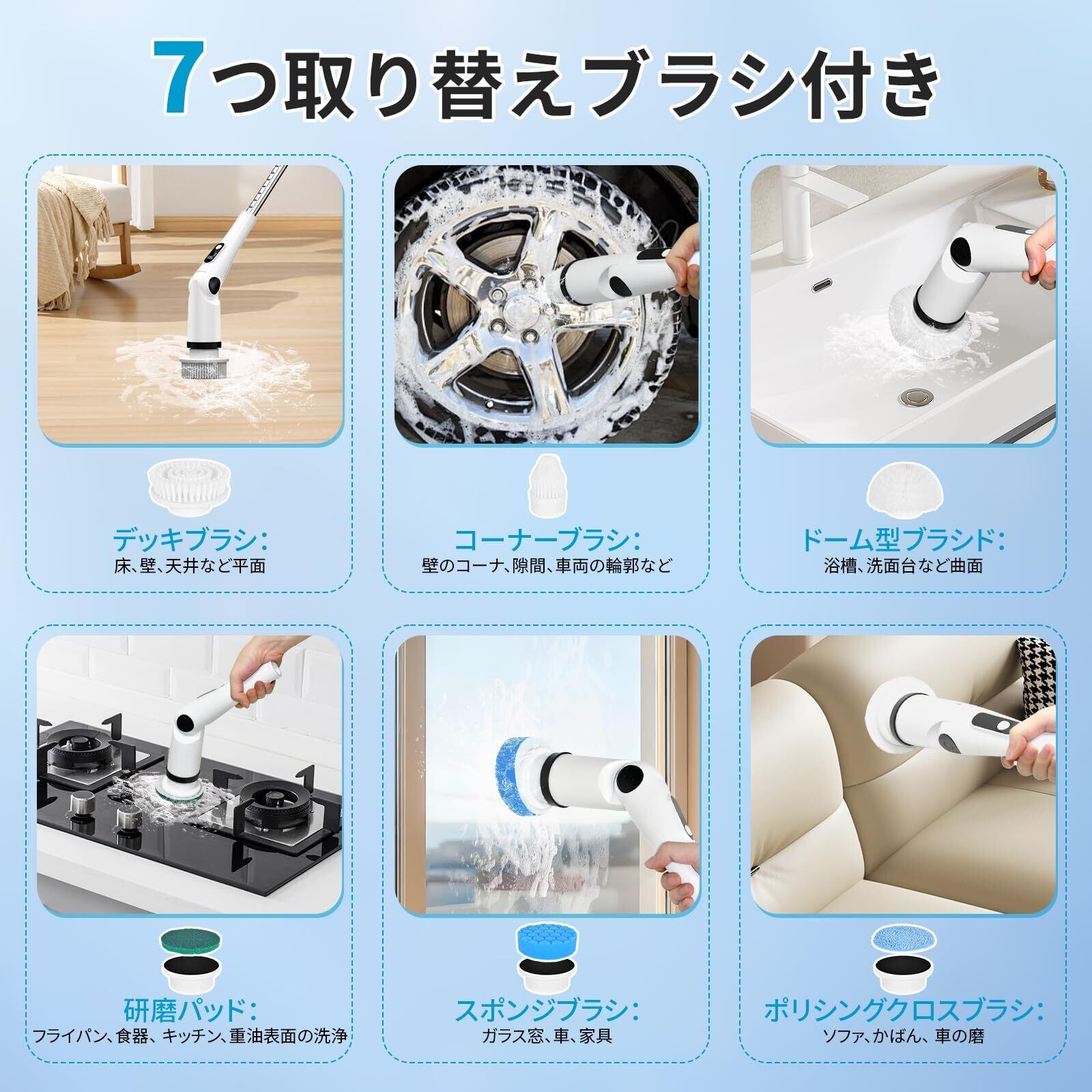 7つ取り替えブラシ付き

デッキブラシ:
床、壁、天井など平面

コーナーブラシ:
壁のコーナ、隙間、車両の輪郭など

ドーム型ブラシド:
浴槽、洗面台など曲面

研磨パッド:
フライパン、食器、キッチン、重油表面の洗浄

スポンジブラシ:
ガラス窓、車、家具

ポリシングクロスブラシ:
ソファ、かばん、車の磨