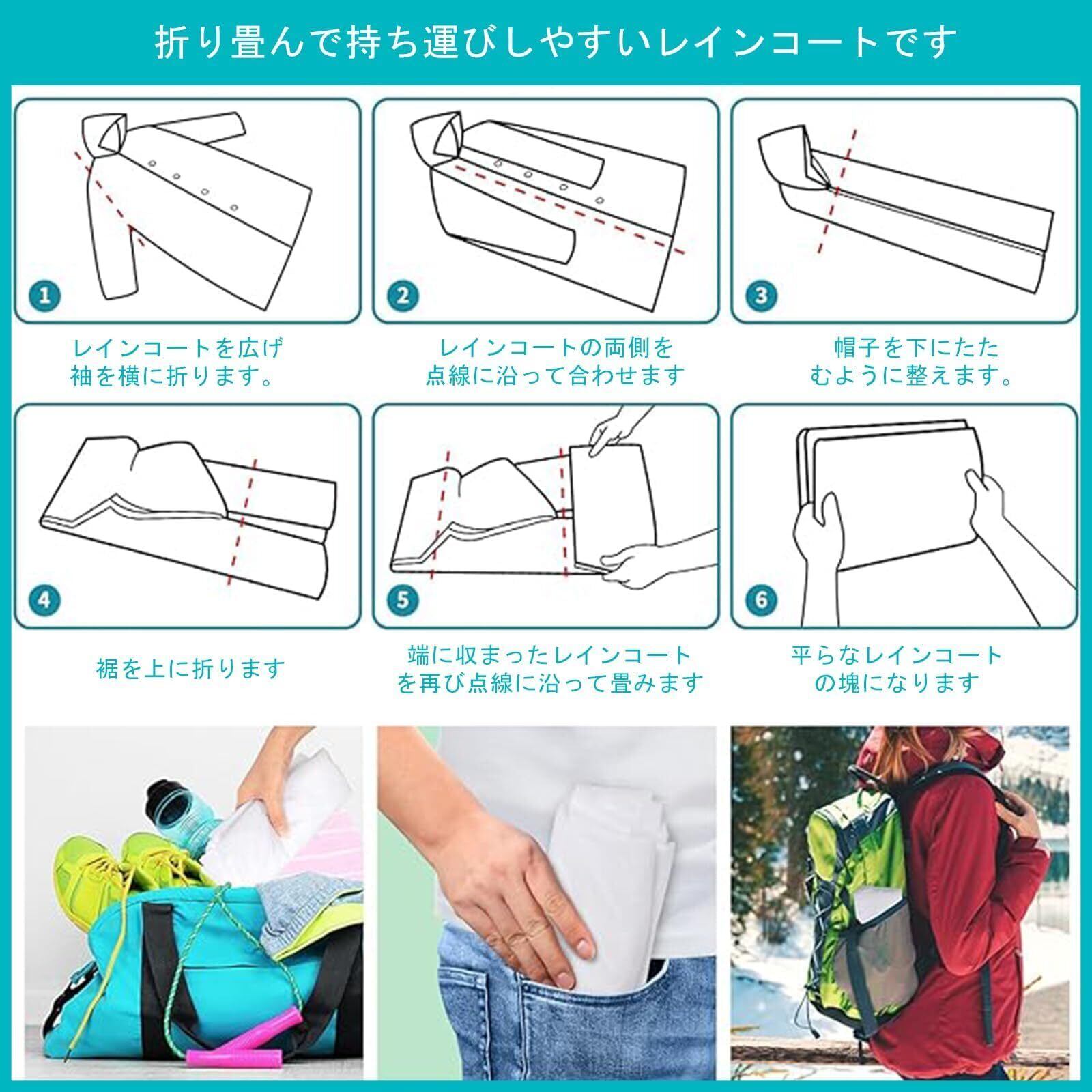 折り畳んで持ち運びしやすいレインコートです

1

レインコートを広げ袖を横に折ります。

2

レインコートの両側を点線に沿って合わせます

3

帽子を下にたたむように整えます。

4

裾を上に折ります

5

端に収まったレインコートを再び点線に沿って畳みます

6

平らなレインコートの塊になります