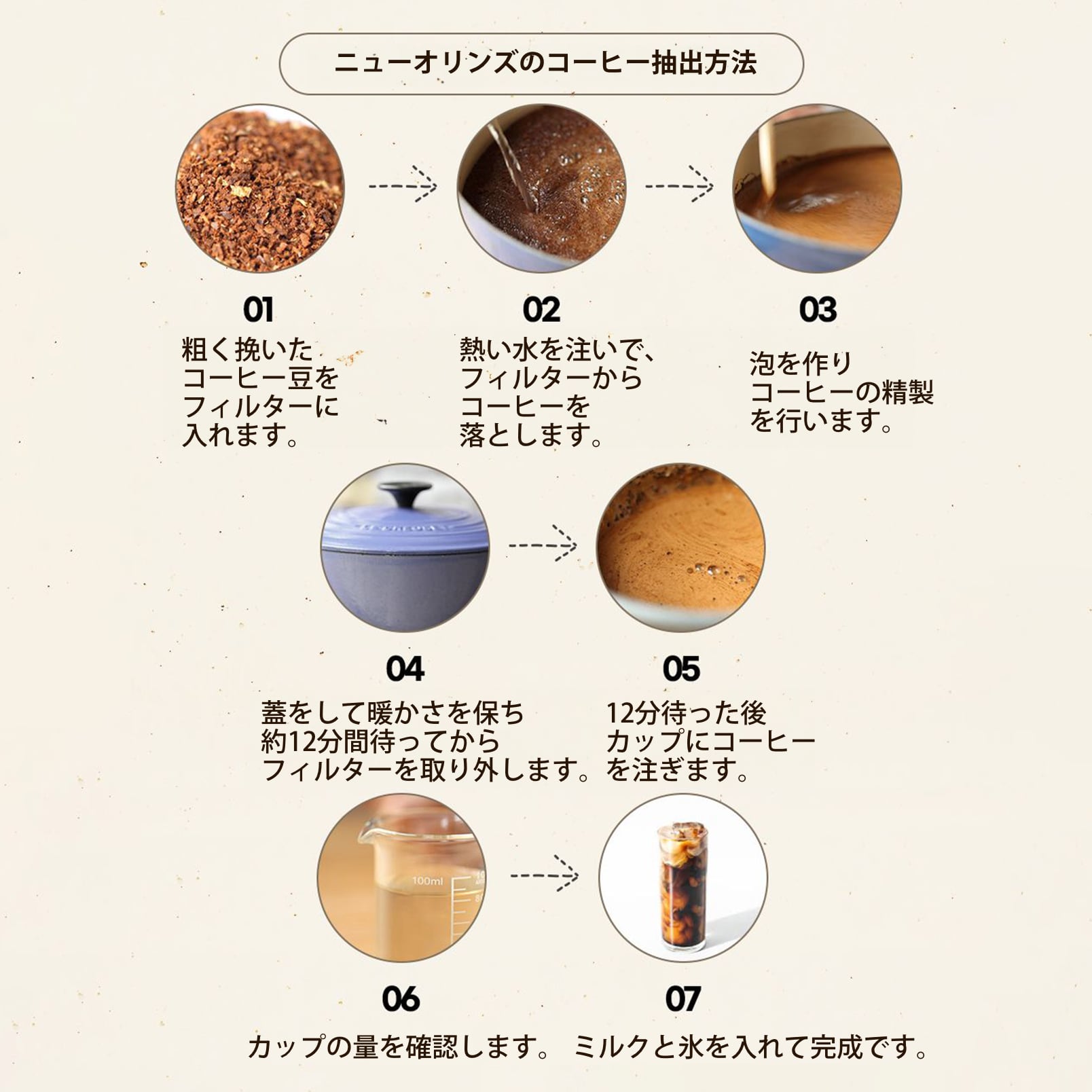 ニューオリンズのコーヒー抽出方法

01
粗く挽いたコーヒー豆をフィルターに入れます。

02
熱い水を注いで、フィルターからコーヒーを落とします。

03
泡を作りコーヒーの精製を行います。

04
蓋をして暖かさを保ち約12分間待ってからフィルターを取り外します。

05
12分待った後カップにコーヒーを注ぎます。

100ml

06
カップの量を確認します。

07
ミルクと氷を入れて完成です。