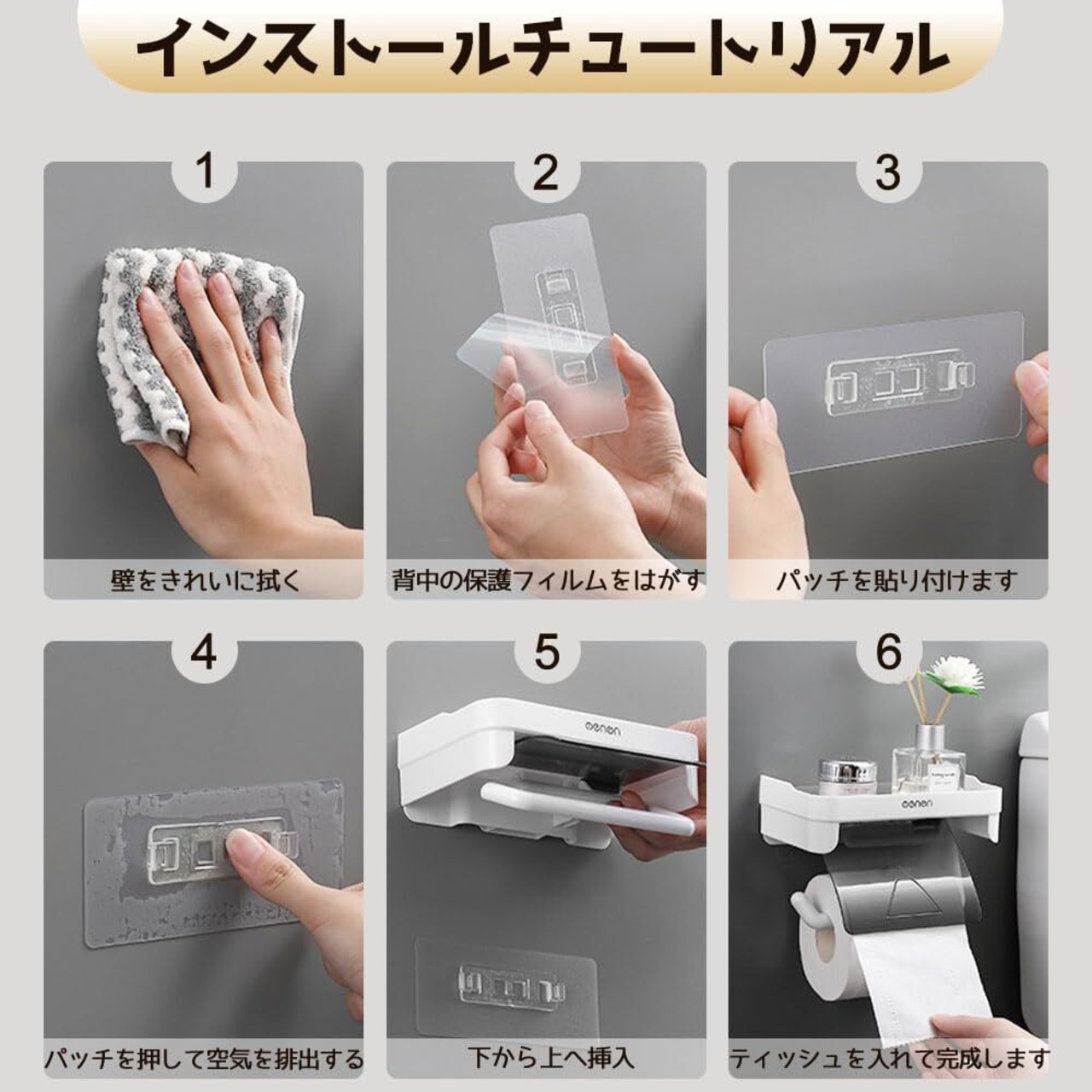 インストールチュートリアル

1
壁をきれいに拭く

2
背中の保護フィルムをはがす

3
パッチを貼り付けます

4
パッチを押して空気を排出する

5
oenon
下から上へ挿入

6
oenon
ティッシュを入れて完成します