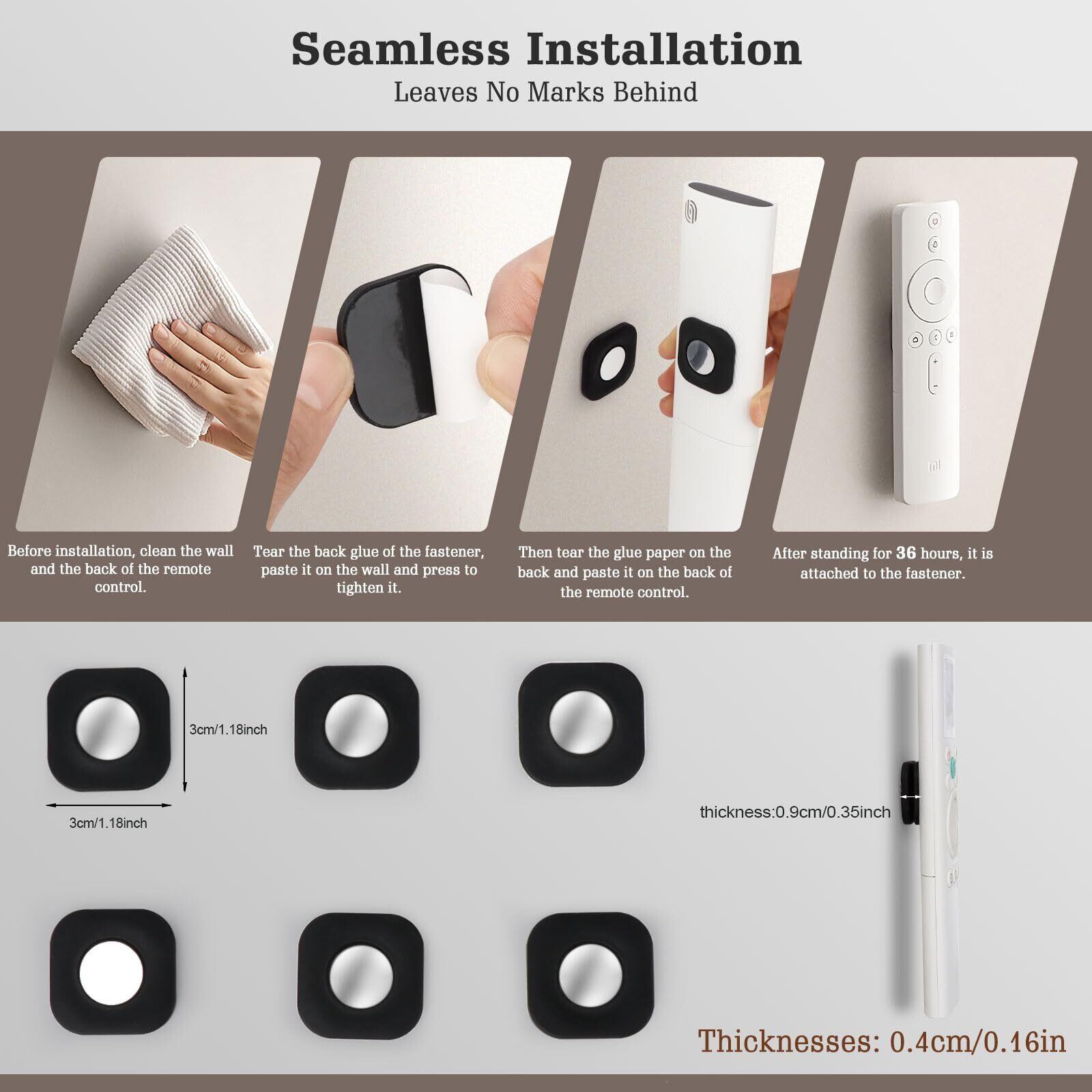 Seamless Installation
Leaves No Marks Behind

Before installation, clean the wall and the back of the remote control.

Tear the back glue of the fastener, paste it on the wall and press to tighten it.

Then tear the glue paper on the back and paste it on the back of the remote control.

After standing for 36 hours, it is attached to the fastener.

3cm/1.18inch

3cm/1.18inch

thickness:0.9cm/0.35inch

Thicknesses: 0.4cm/0.16in