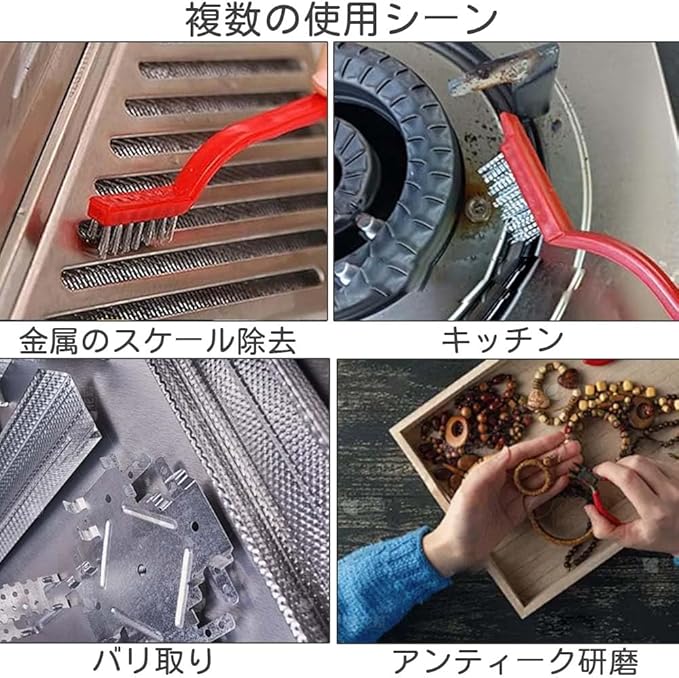 複数の使用シーン

金属のスケール除去

キッチン

バリ取り

アンティーク研磨