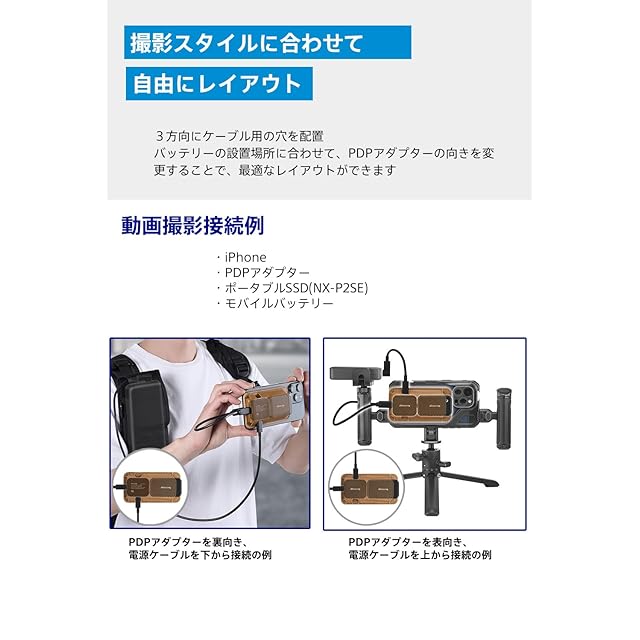 撮影スタイルに合わせて
自由にレイアウト

３方向にケーブル用の穴を配置
バッテリーの設置場所に合わせて、PDPアダプターの向きを変更することで、最適なレイアウトができます

動画撮影接続例

・iPhone
・PDPアダプター
・ポータブルSSD(NX-P2SE)
・モバイルバッテリー

PDPアダプターを裏向き、
電源ケーブルを下から接続の例

PDPアダプターを表向き、
電源ケーブルを上から接続の例