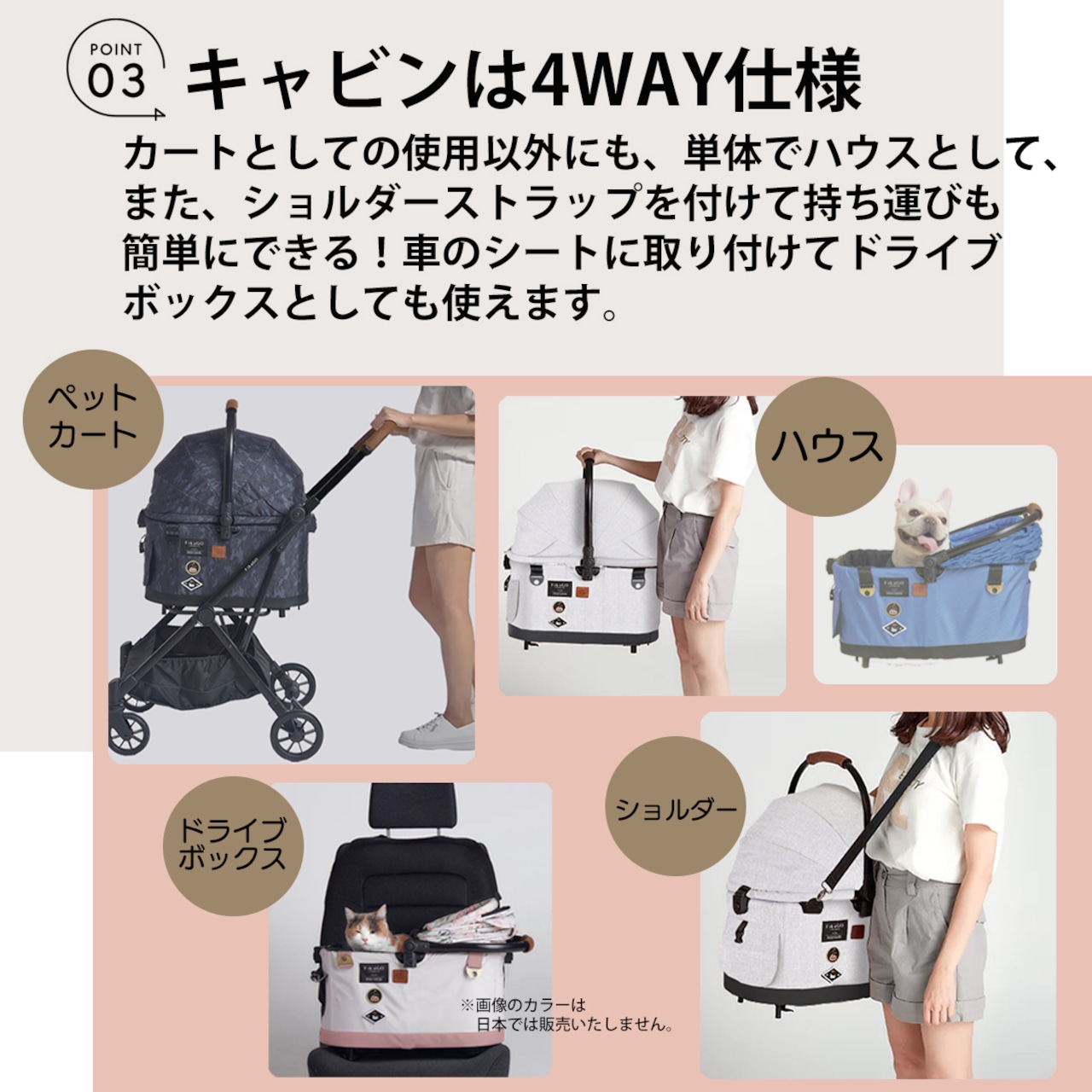 POINT
03
キャビンは4WAY仕様

カートとしての使用以外にも、単体でハウスとして、また、ショルダーストラップを付けて持ち運びも簡単にできる！車のシートに取り付けてドライブボックスとしても使えます。

ペットカート

ハウス

ドライブボックス

ショルダー

※画像のカラーは日本では販売いたしません。