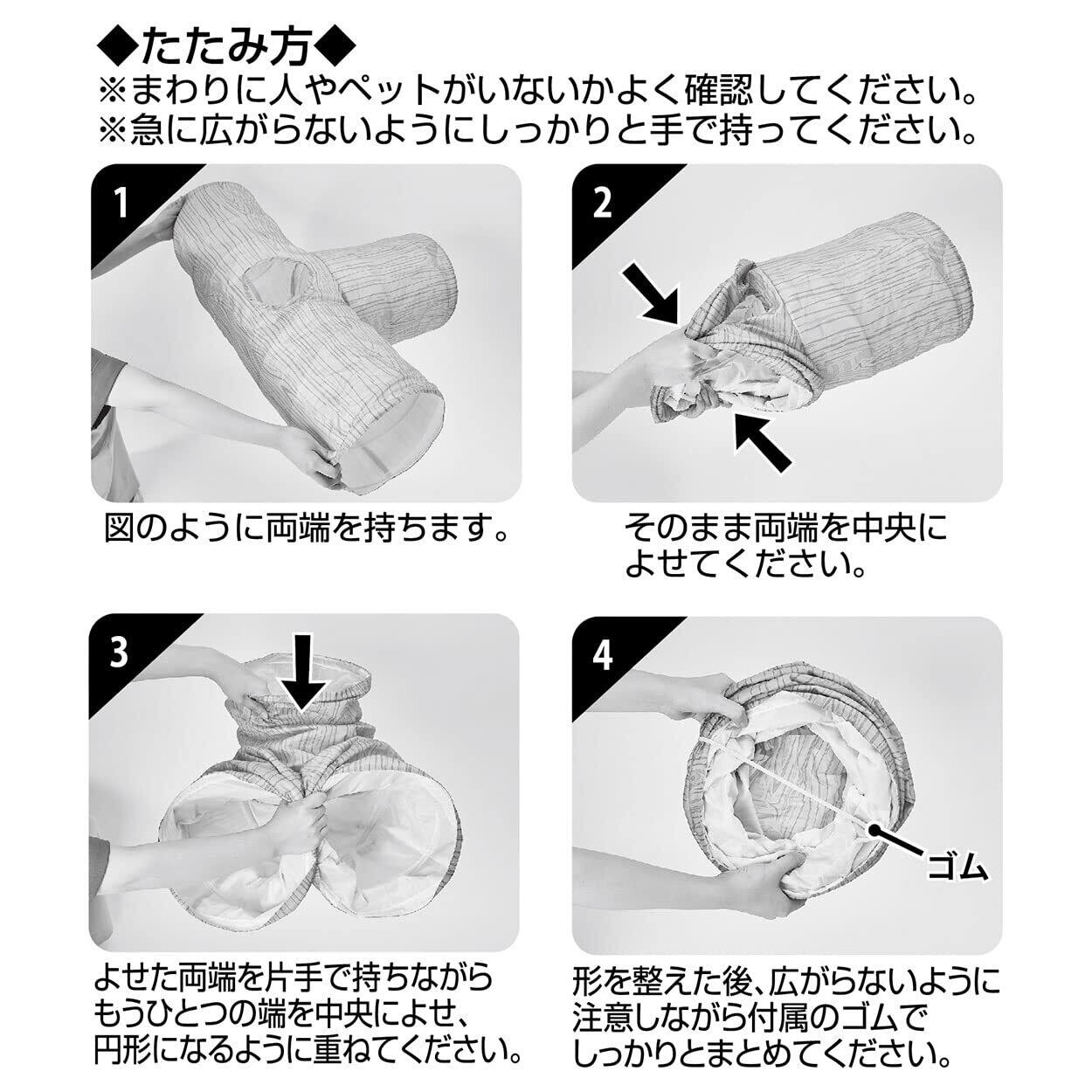 ◆たたみ方◆
※まわりに人やペットがいないかよく確認してください。
※急に広がらないようにしっかりと手で持ってください。

1

図のように両端を持ちます。

2

そのまま両端を中央によせてください。

3

よせた両端を片手で持ちながらもうひとつの端を中央によせ、円形になるように重ねてください。

4

ゴム

形を整えた後、広がらないように注意しながら付属のゴムでしっかりとまとめてください。