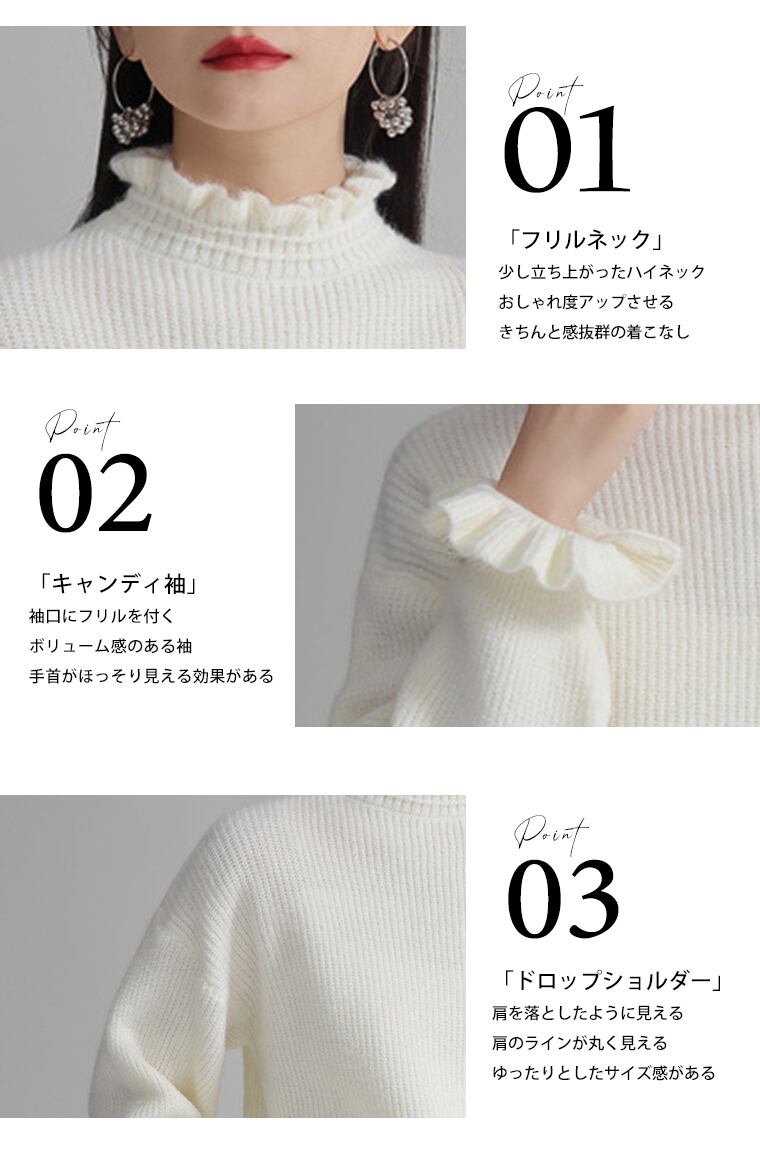 Point
01

「フリルネック」
少し立ち上がったハイネック
おしゃれ度アップさせる
きちんと感抜群の着こなし

Point
02

「キャンディ袖」
袖口にフリルを付く
ボリューム感のある袖
手首がほっそり見える効果がある

Point
03

「ドロップショルダー」
肩を落としたように見える
肩のラインが丸く見える
ゆったりとしたサイズ感がある