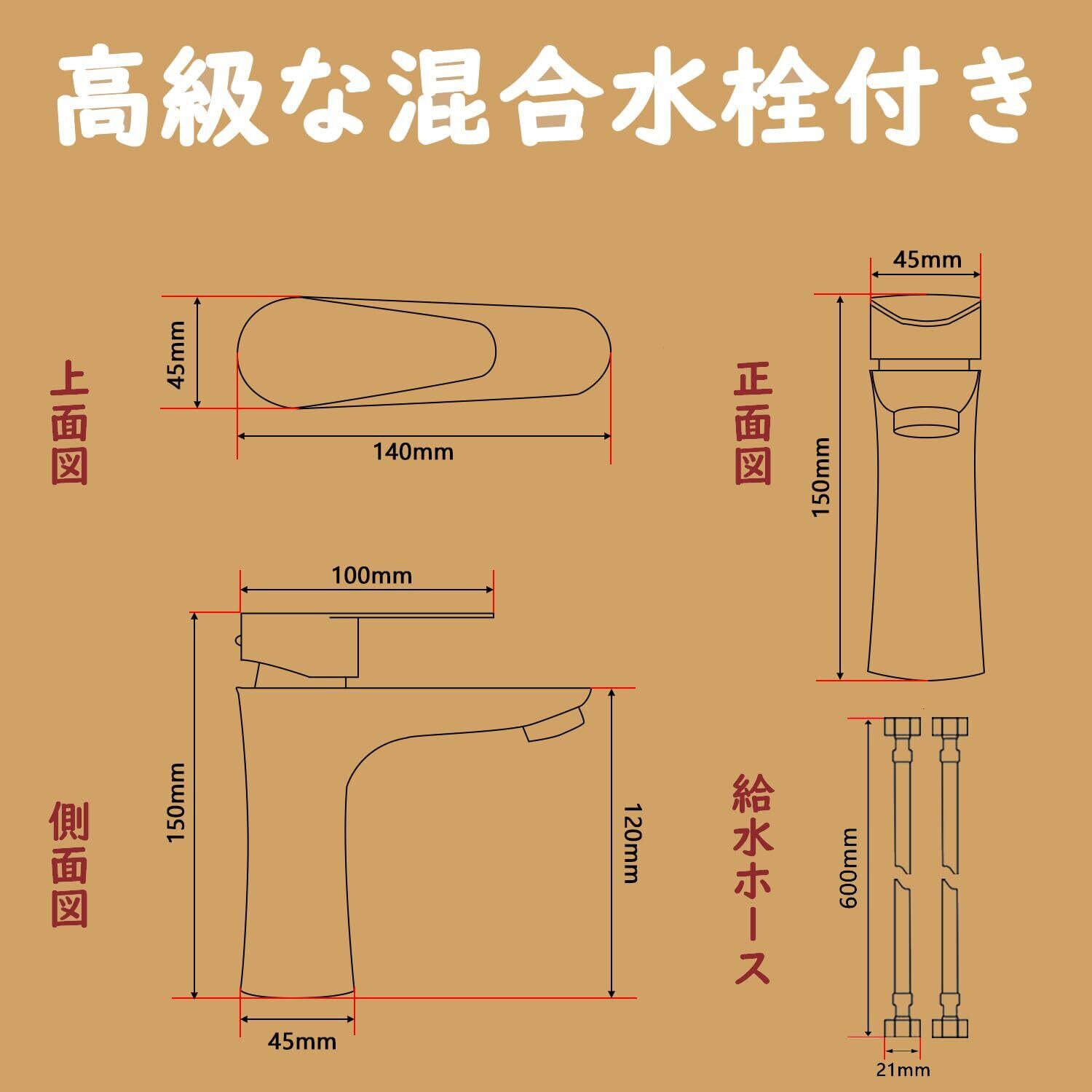 高級な混合水栓付き

上面図

45mm

140mm

正面図

45mm

150mm

側面図

100mm

150mm

120mm

45mm

給水ホース

600mm

21mm