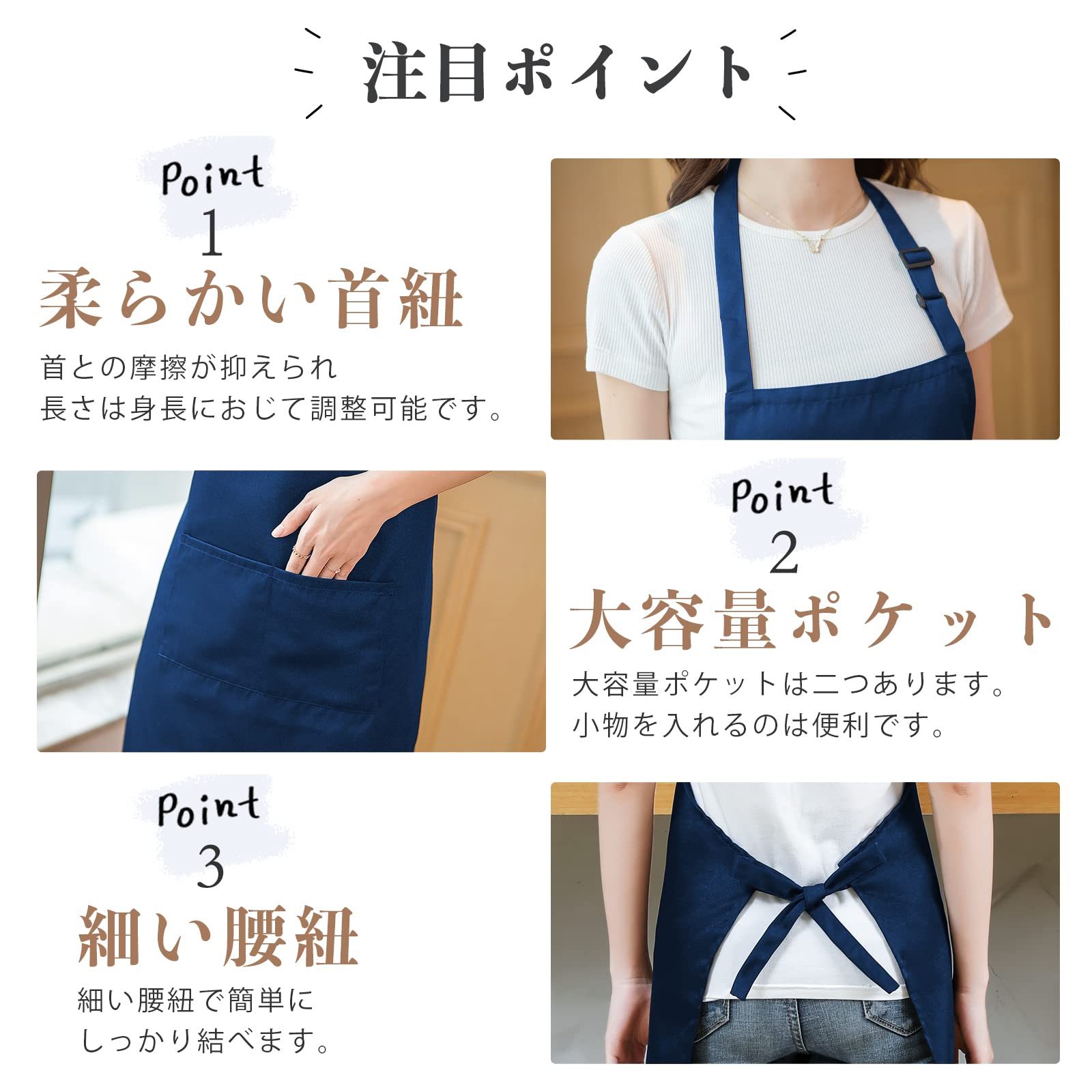 注目ポイント

Point
1
柔らかい首紐
首との摩擦が抑えられ
長さは身長におじて調整可能です。

Point
2
大容量ポケット
大容量ポケットは二つあります。
小物を入れるのは便利です。

Point
3
細い腰紐
細い腰紐で簡単に
しっかり結べます。