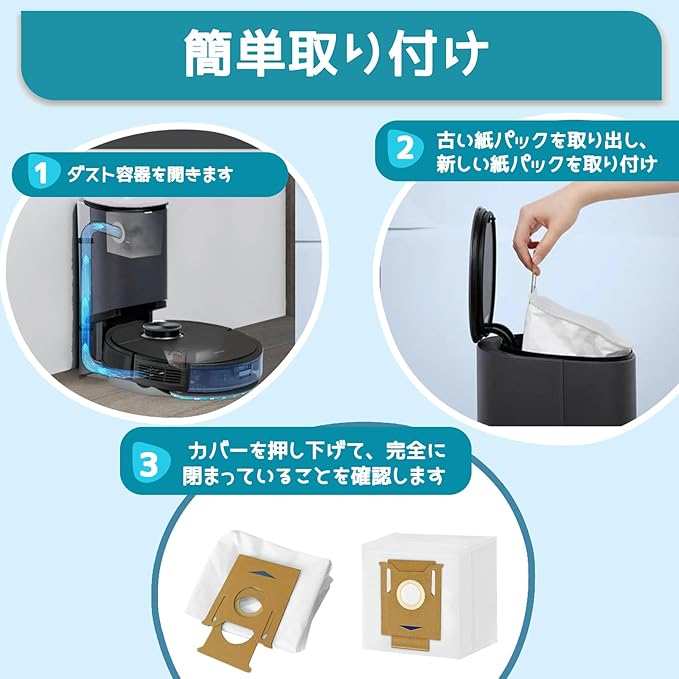 簡単取り付け

1 ダスト容器を開きます

2 古い紙パックを取り出し、新しい紙パックを取り付け

3 カバーを押し下げて、完全に閉まっていることを確認します