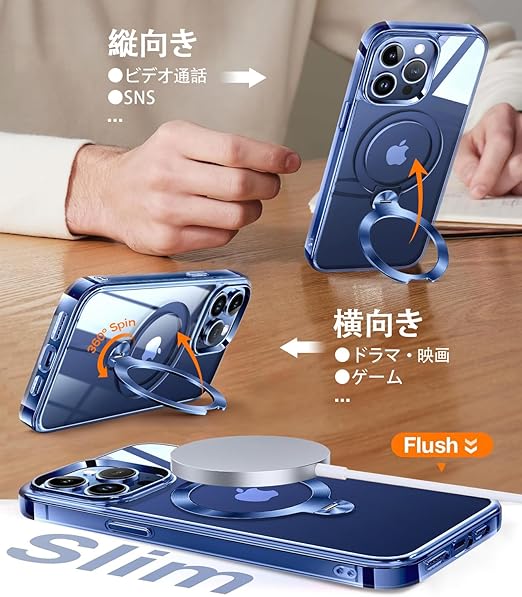 縦向き
●ビデオ通話
●SNS
...

360° Spin

横向き
●ドラマ・映画
●ゲーム
...

Flush

Slim