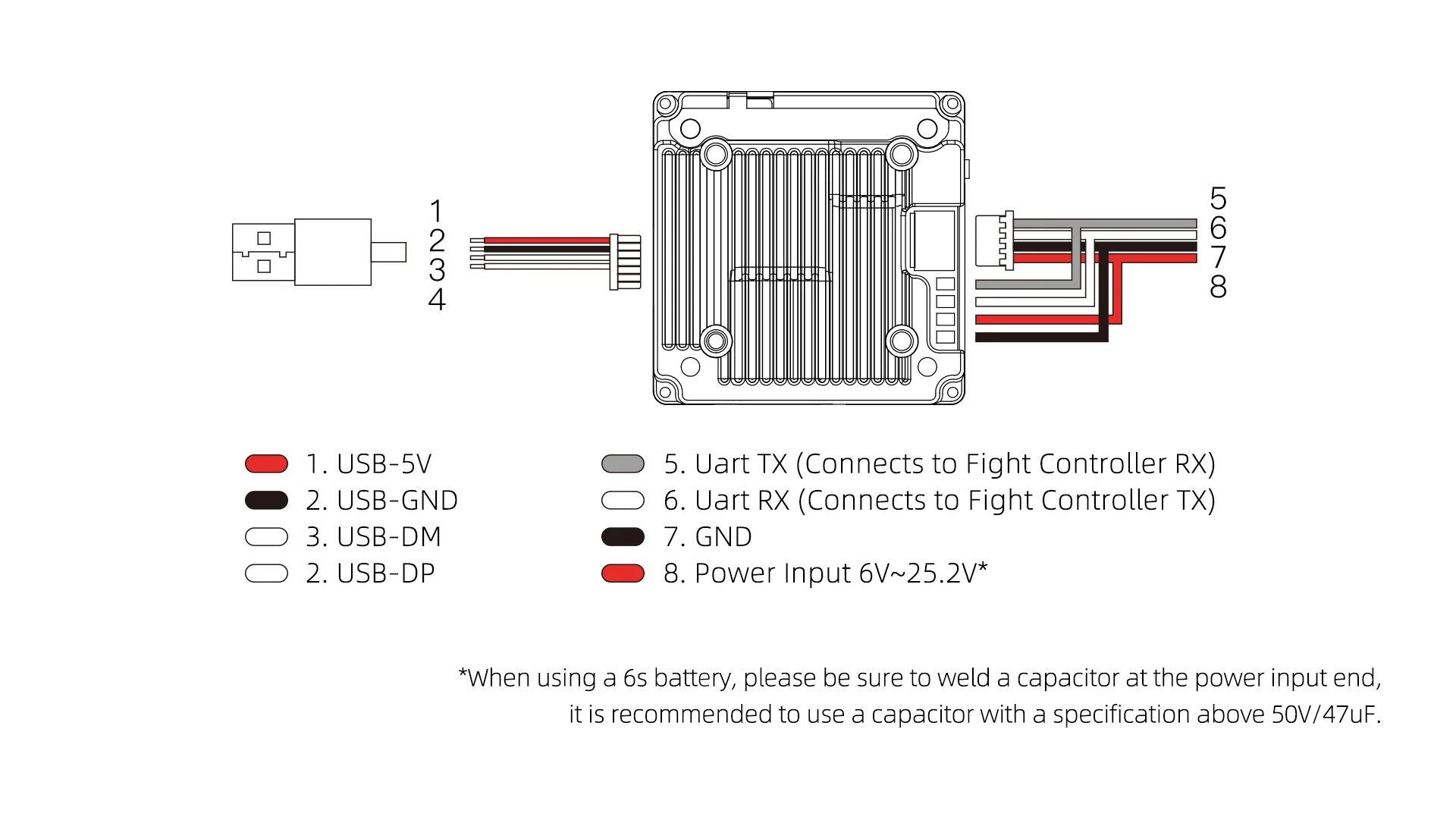 1
2
3
4

5
6
7
8

1. USB-5V
2. USB-GND
3. USB-DM
2. USB-DP

5. Uart TX (Connects to Fight Controller RX)
6. Uart RX (Connects to Fight Controller TX)
7. GND
8. Power Input 6V~25.2V*

*When using a 6s battery, please be sure to weld a capacitor at the power input end, it is recommended to use a capacitor with a specification above 50V/47uF.