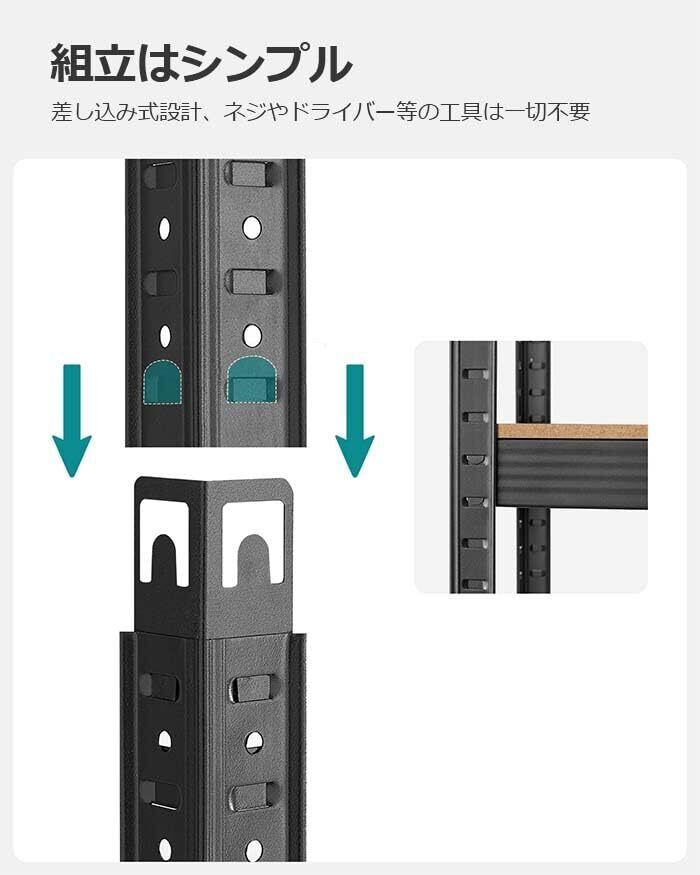 組立はシンプル

差し込み式設計、ネジやドライバー等の工具は一切不要