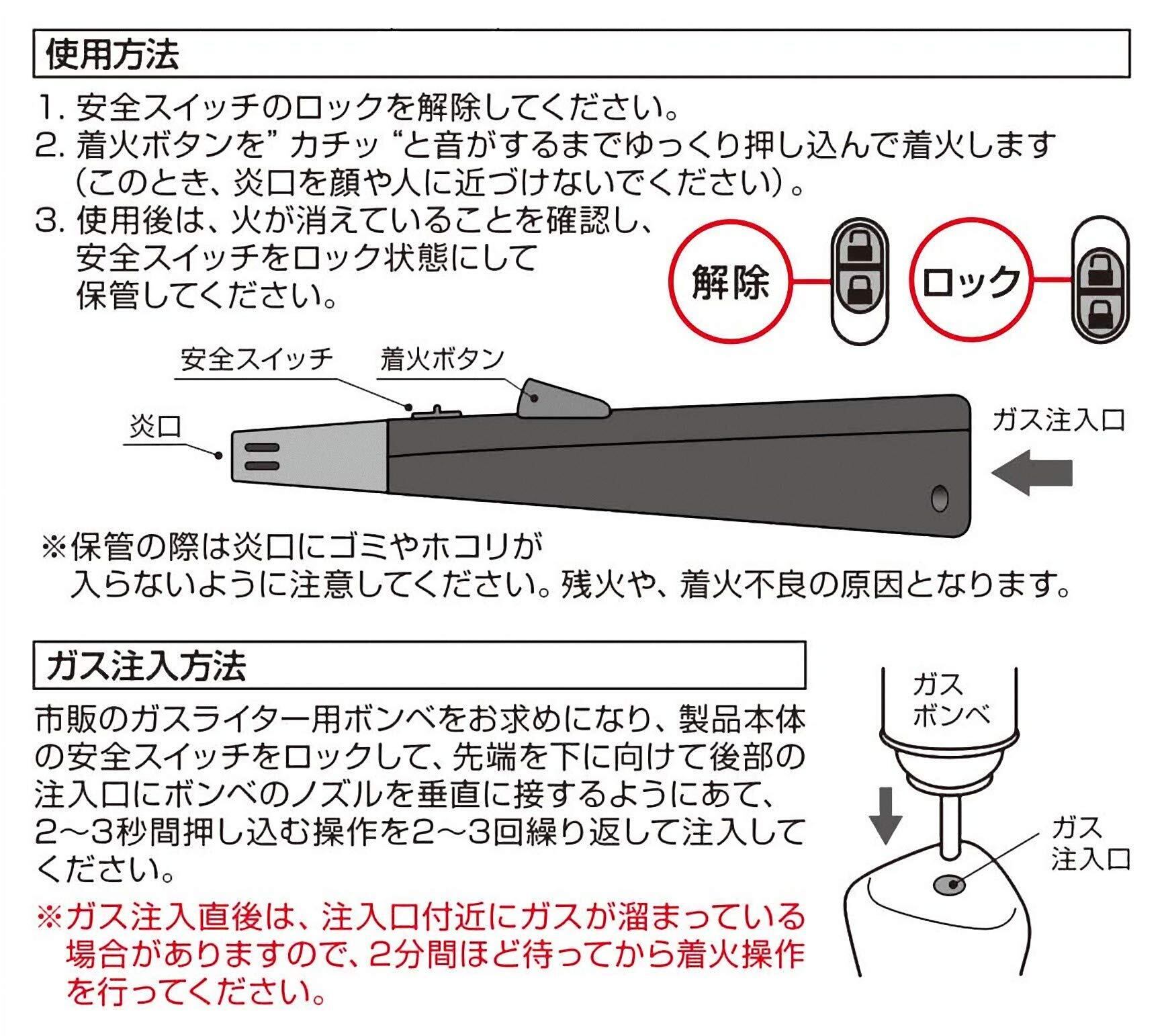 使用方法

1. 安全スイッチのロックを解除してください。
2. 着火ボタンを” カチッ “と音がするまでゆっくり押し込んで着火します（このとき、炎口を顔や人に近づけないでください）。
3. 使用後は、火が消えていることを確認し、安全スイッチをロック状態にして保管してください。

解除

ロック

安全スイッチ

着火ボタン

炎口

ガス注入口

※保管の際は炎口にゴミやホコリが入らないように注意してください。残火や、着火不良の原因となります。

ガス注入方法

市販のガスライター用ボンベをお求めになり、製品本体の安全スイッチをロックして、先端を下に向けて後部の注入口にボンベのノズルを垂直に接するようにあて、2～3秒間押し込む操作を2～3回繰り返して注入してください。

※ガス注入直後は、注入口付近にガスが溜まっている場合がありますので、2分間ほど待ってから着火操作を行ってください。

ガスボンベ

ガス注入口