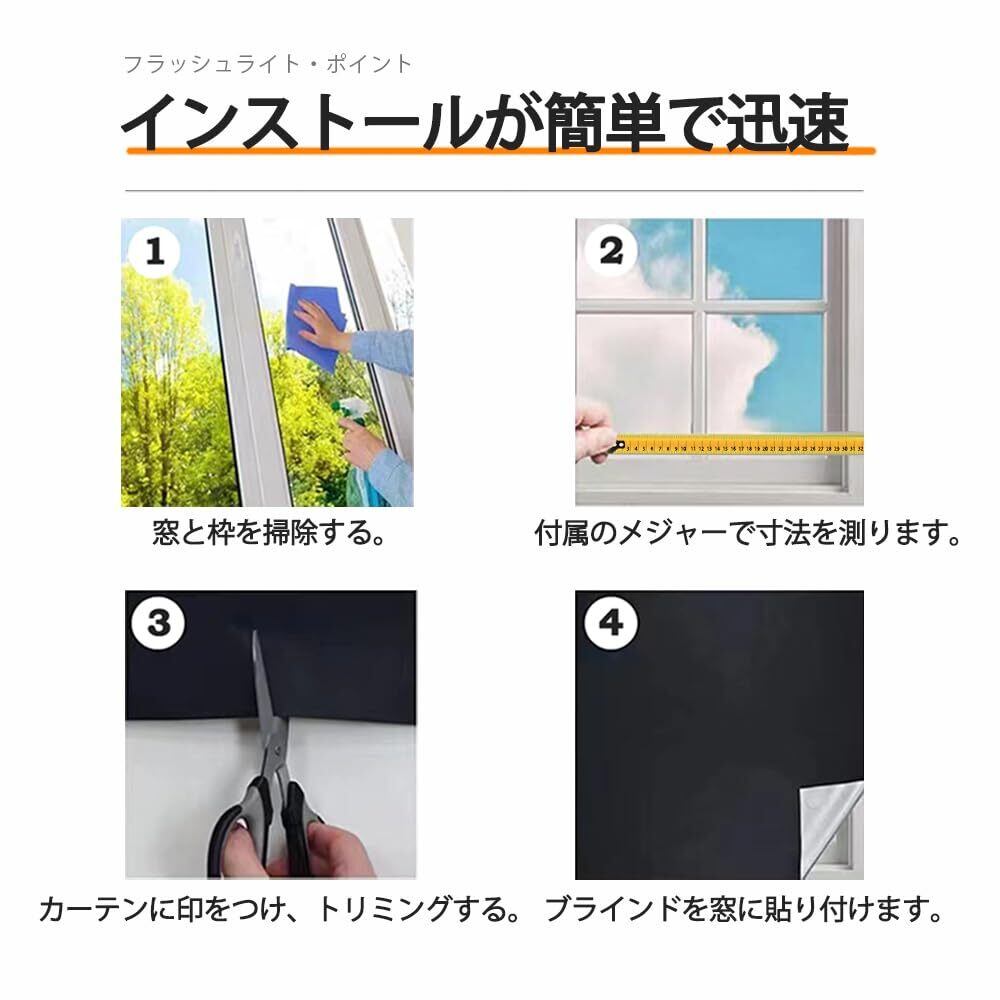 フラッシュライト・ポイント

インストールが簡単で迅速

1

窓と枠を掃除する。

2

付属のメジャーで寸法を測ります。

3

カーテンに印をつけ、トリミングする。

4

ブラインドを窓に貼り付けます。