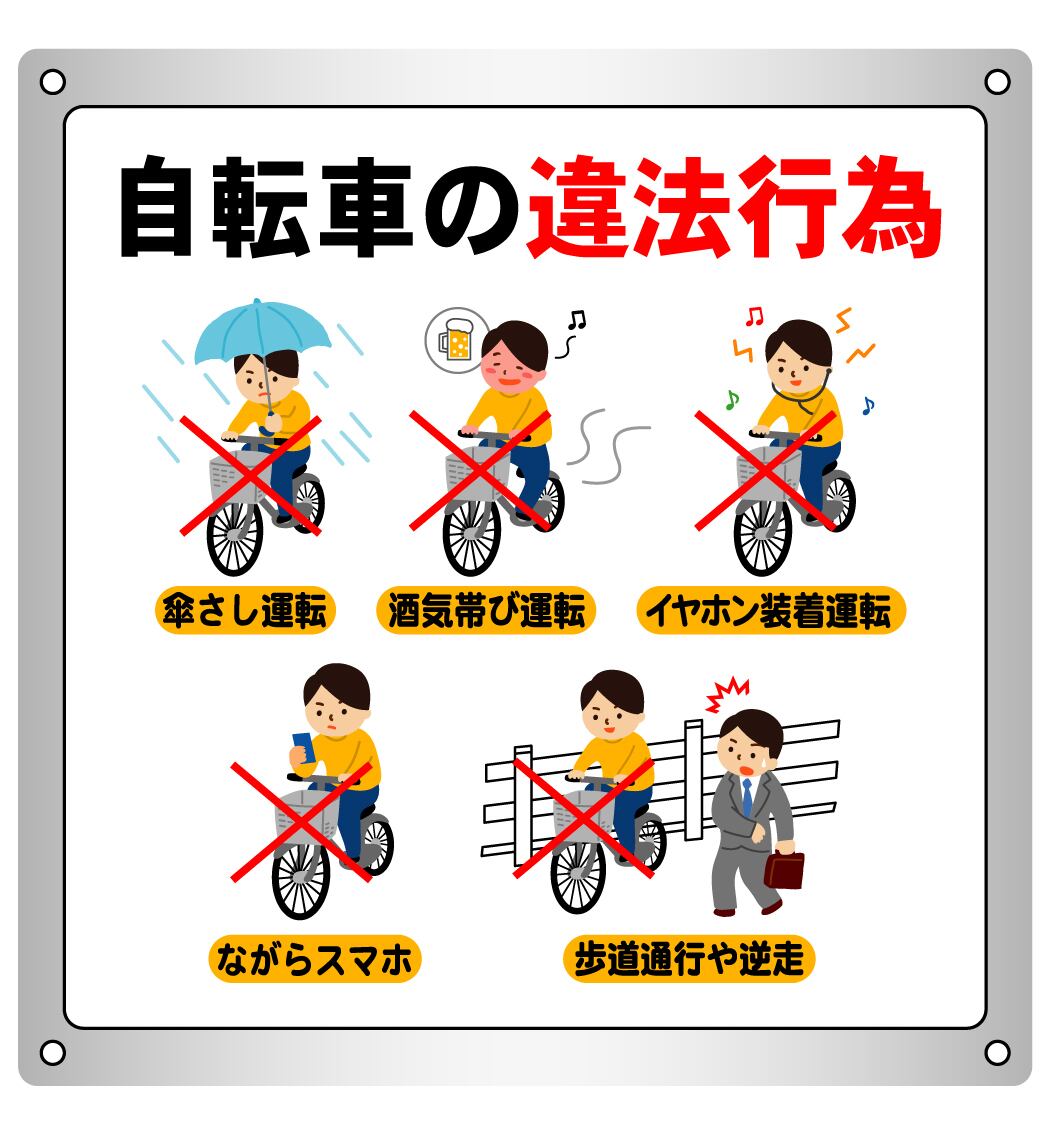 自転車の違法行為

傘さし運転

酒気帯び運転

イヤホン装着運転

ながらスマホ

歩道通行や逆走