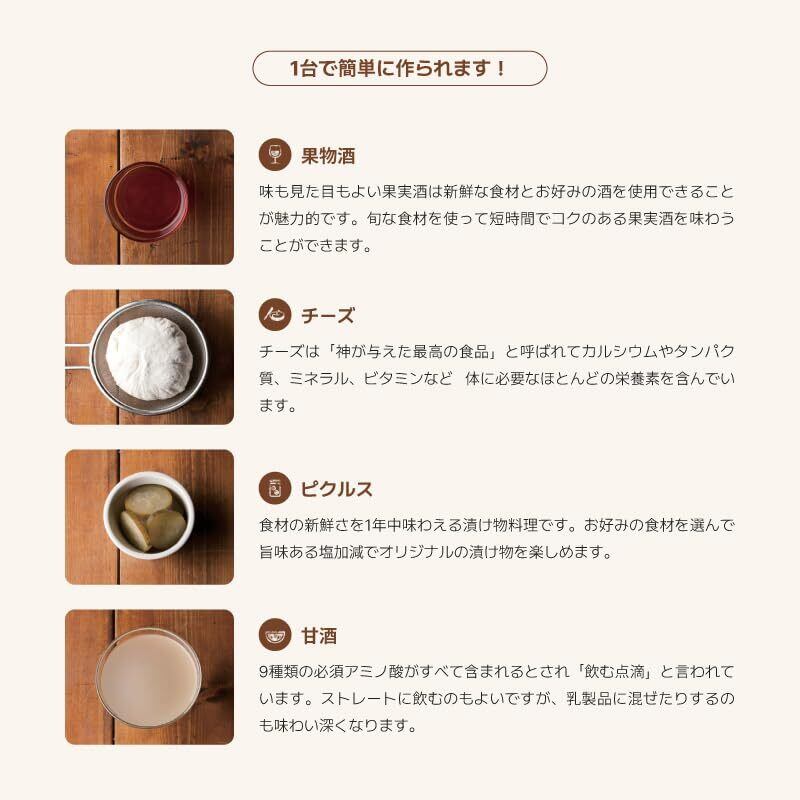 1台で簡単に作られます！

果物酒

味も見た目もよい果実酒は新鮮な食材とお好みの酒を使用できることが魅力的です。旬な食材を使って短時間でコクのある果実酒を味わうことができます。

チーズ

チーズは「神が与えた最高の食品」と呼ばれてカルシウムやタンパク質、ミネラル、ビタミンなど 体に必要なほとんどの栄養素を含んでいます。

ピクルス

食材の新鮮さを1年中味わえる漬け物料理です。お好みの食材を選んで旨味ある塩加減でオリジナルの漬け物を楽しめます。

甘酒

9種類の必須アミノ酸がすべて含まれるとされ「飲む点滴」と言われています。ストレートに飲むのもよいですが、乳製品に混ぜたりするのも味わい深くなります。