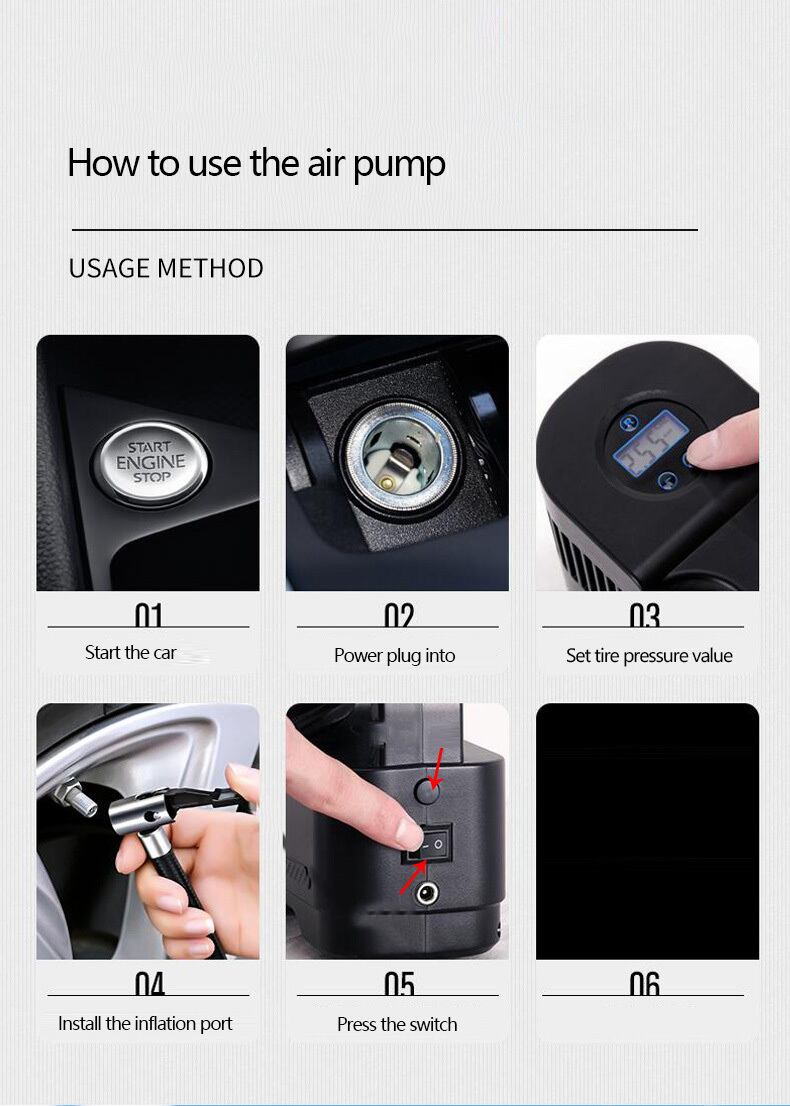 How to use the air pump

USAGE METHOD

START ENGINE STOP

01
Start the car

02
Power plug into

25.5

03
Set tire pressure value

04
Install the inflation port

05
Press the switch

06