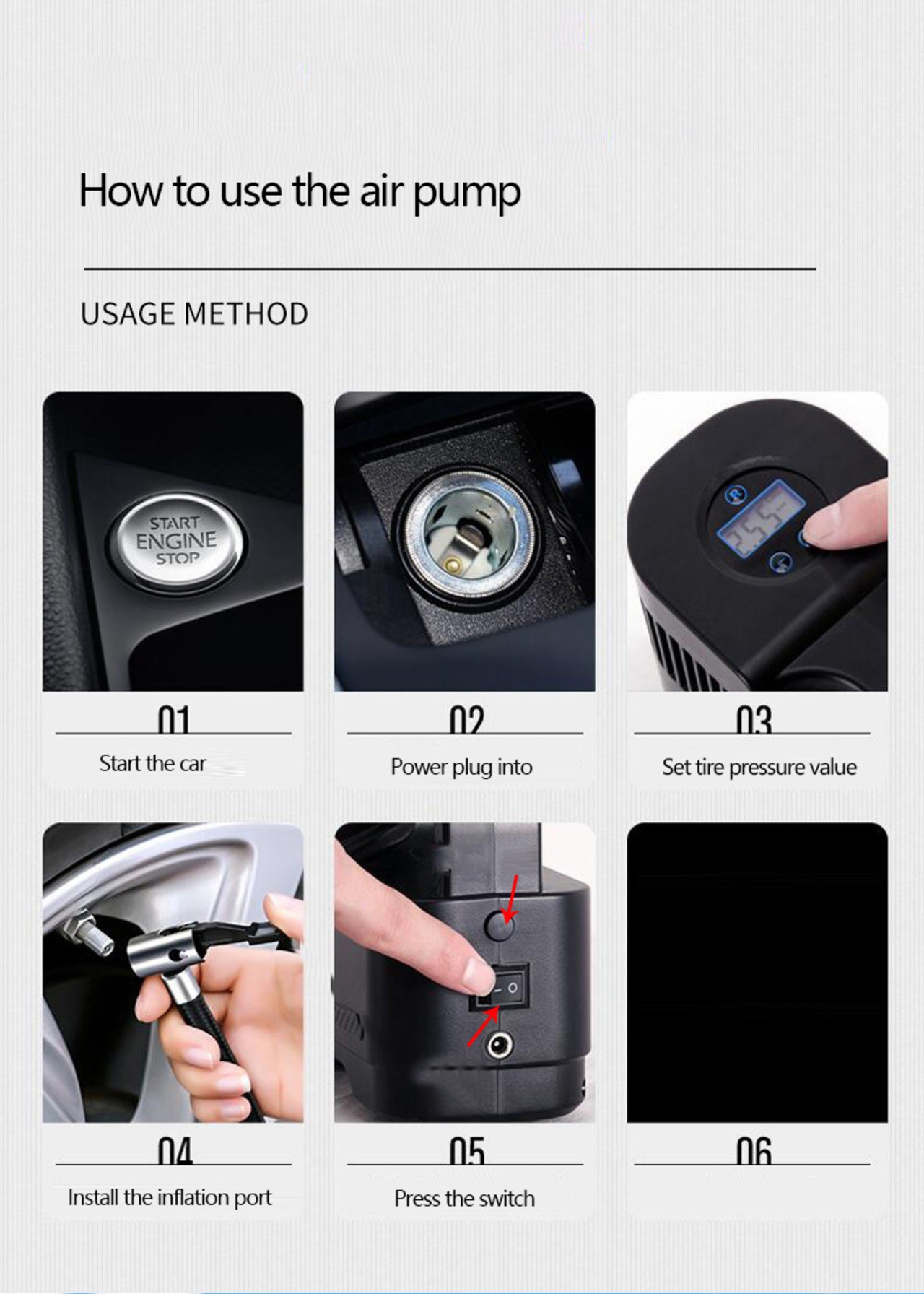 How to use the air pump

USAGE METHOD

START ENGINE STOP

01

Start the car

02

Power plug into

25.5

03

Set tire pressure value

04

Install the inflation port

05

Press the switch

06