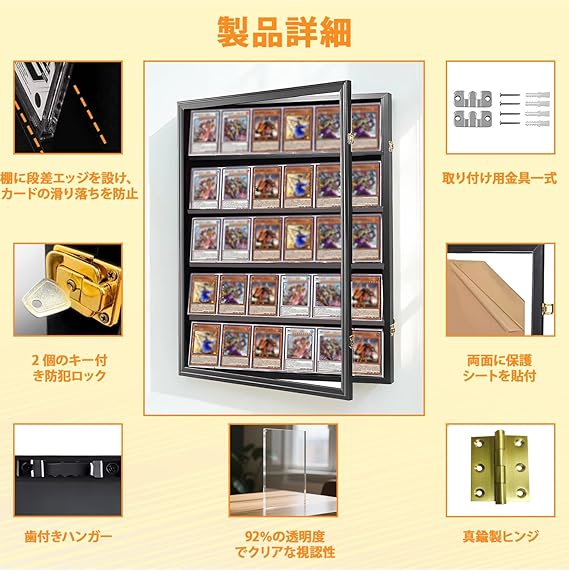 製品詳細

棚に段差エッジを設け、カードの滑り落ちを防止

取り付け用金具一式

2 個のキー付き防犯ロック

両面に保護シートを貼付

歯付きハンガー

92%の透明度でクリアな視認性

真鍮製ヒンジ