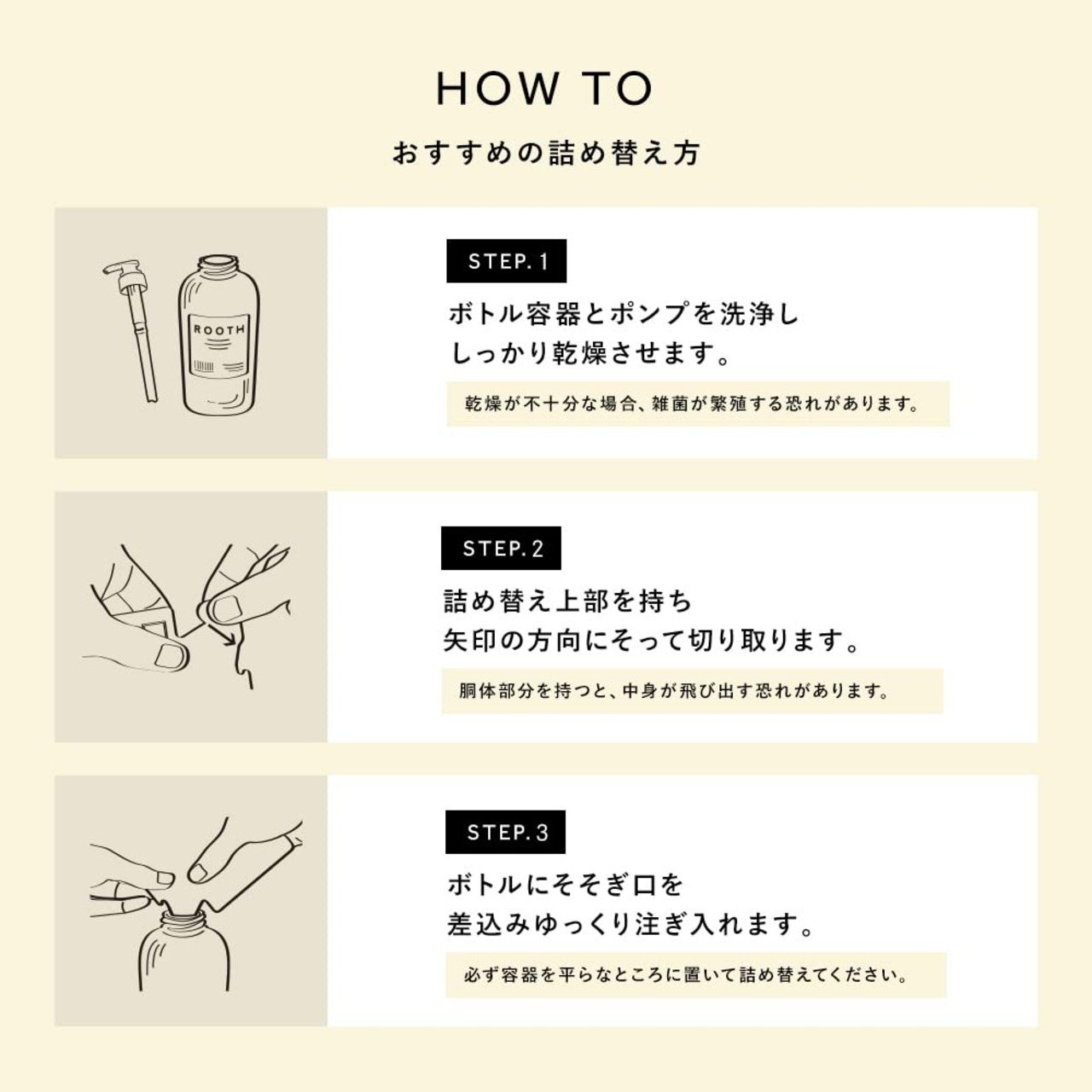 HOW TO

おすすめの詰め替え方

ROOTH

STEP. 1

ボトル容器とポンプを洗浄し
しっかり乾燥させます。

乾燥が不十分な場合、雑菌が繁殖する恐れがあります。

STEP. 2

詰め替え上部を持ち
矢印の方向にそって切り取ります。

胴体部分を持つと、中身が飛び出す恐れがあります。

STEP. 3

ボトルにそそぎ口を
差込みゆっくり注ぎ入れます。

必ず容器を平らなところに置いて詰め替えてください。