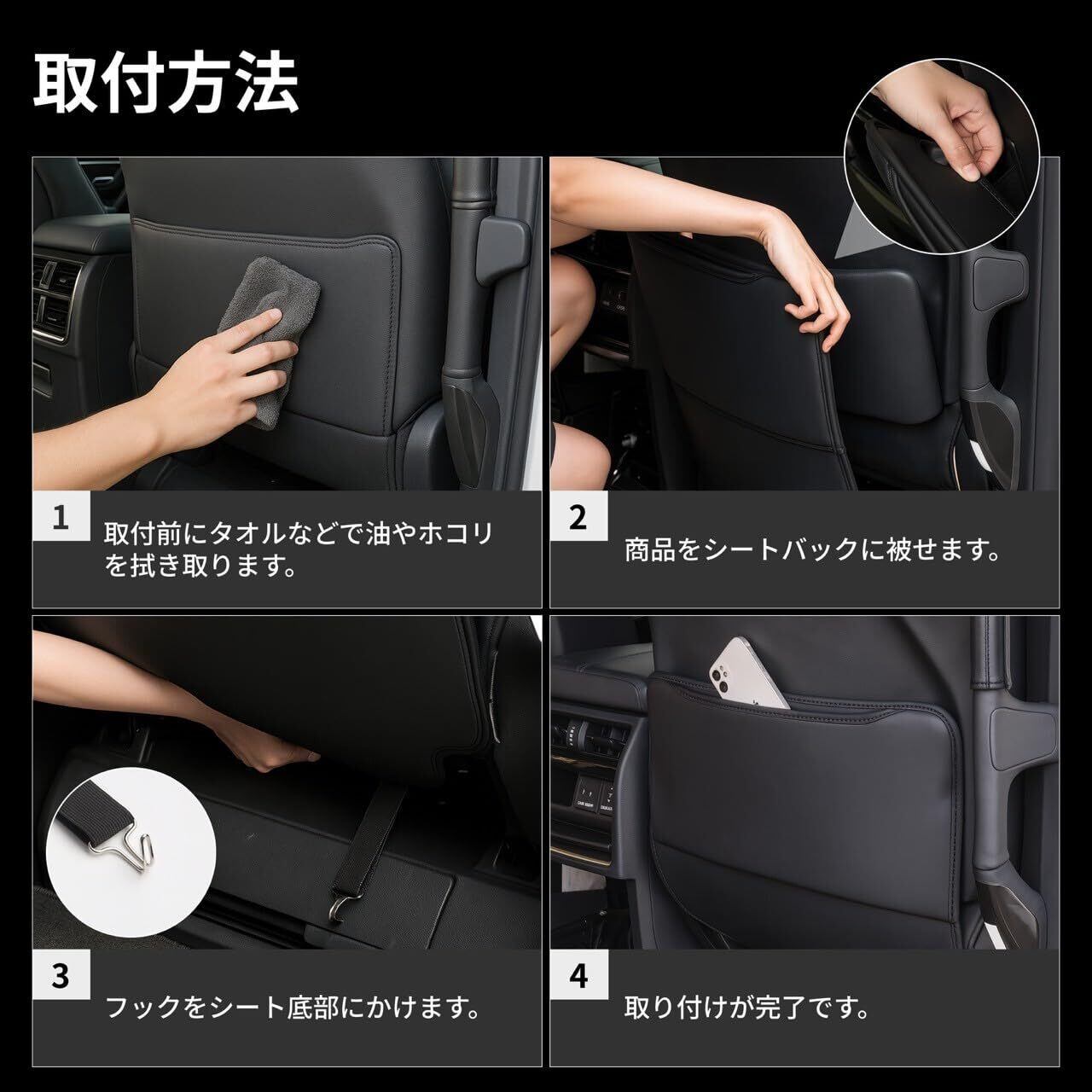 取付方法

1
取付前にタオルなどで油やホコリを拭き取ります。

2
商品をシートバックに被せます。

3
フックをシート底部にかけます。

4
取り付けが完了です。