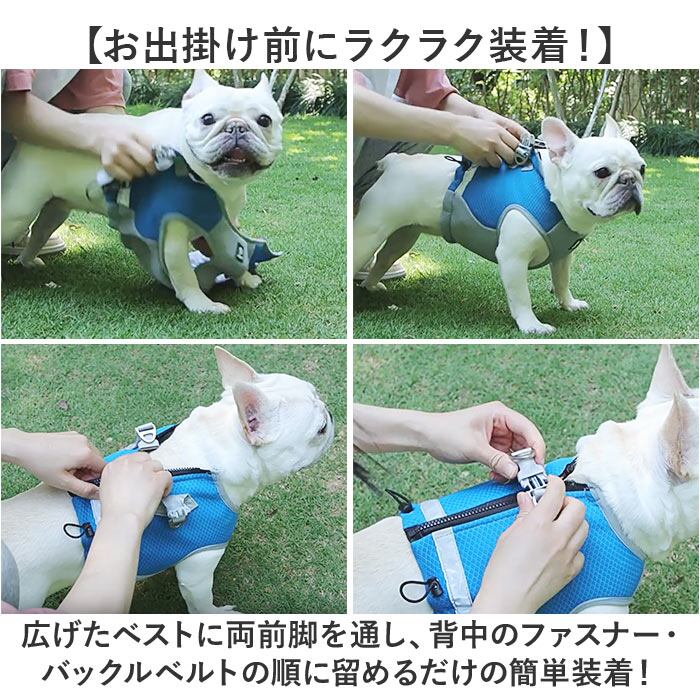 【お出掛け前にラクラク装着！】

広げたベストに両前脚を通し、背中のファスナー・バックルベルトの順に留めるだけの簡単装着！