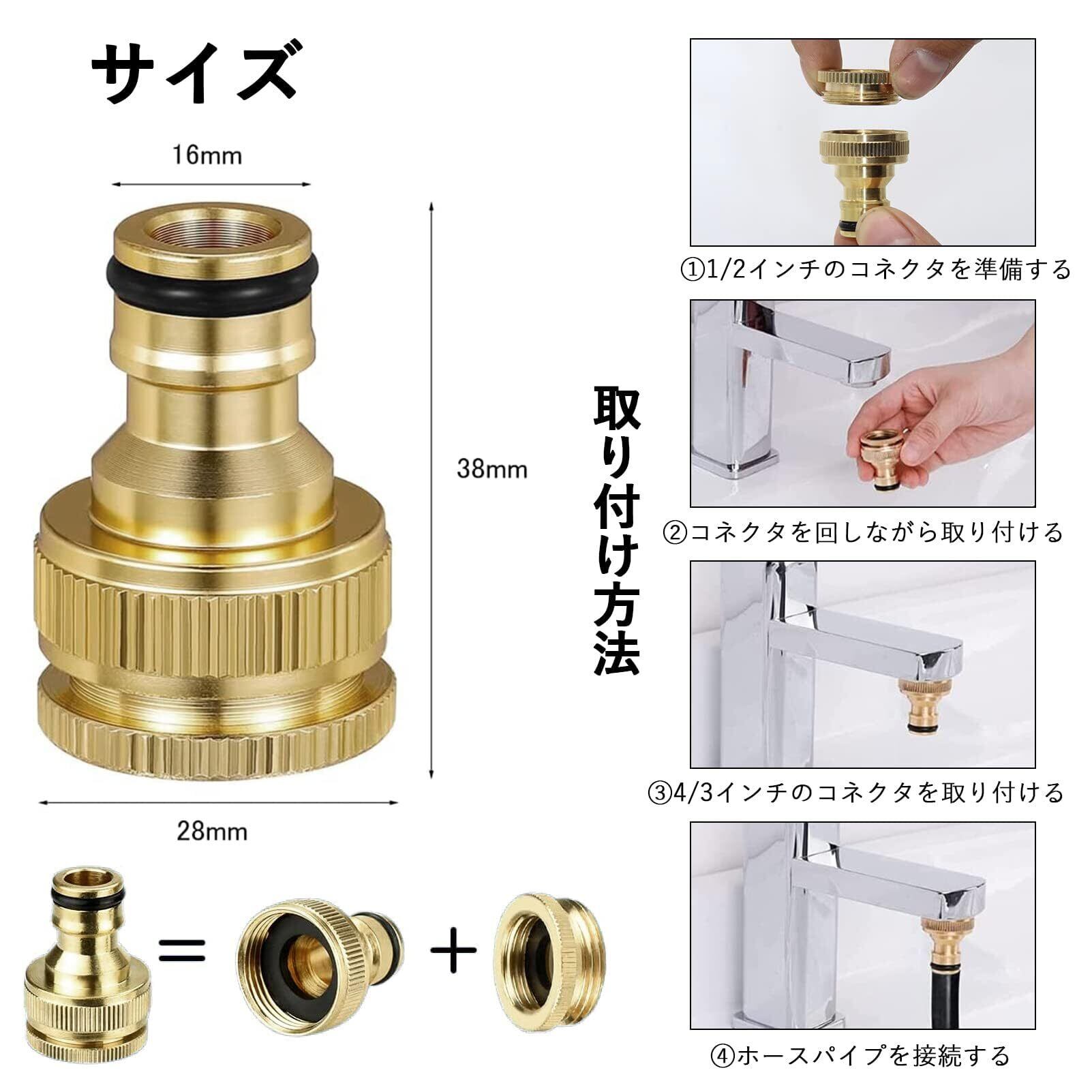 サイズ

16mm

38mm

28mm

=

+

取り付け方法

①1/2インチのコネクタを準備する

②コネクタを回しながら取り付ける

③4/3インチのコネクタを取り付ける

④ホースパイプを接続する