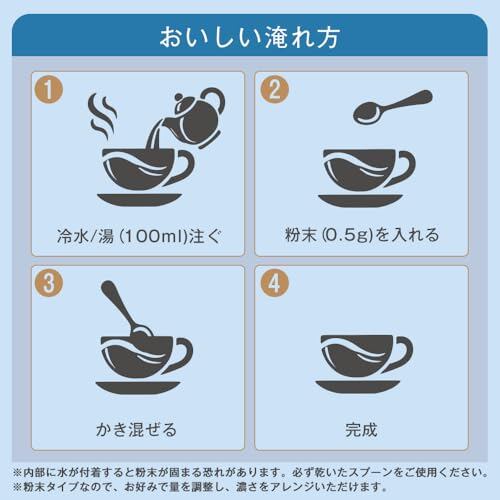 おいしい淹れ方

1
冷水/湯 (100ml)注ぐ

2
粉末 (0.5g)を入れる

3
かき混ぜる

4
完成

※内部に水が付着すると粉末が固まる恐れがあります。必ず乾いたスプーンをご使用ください。
※粉末タイプなので、お好みで量を調整し、濃さをアレンジいただけます。