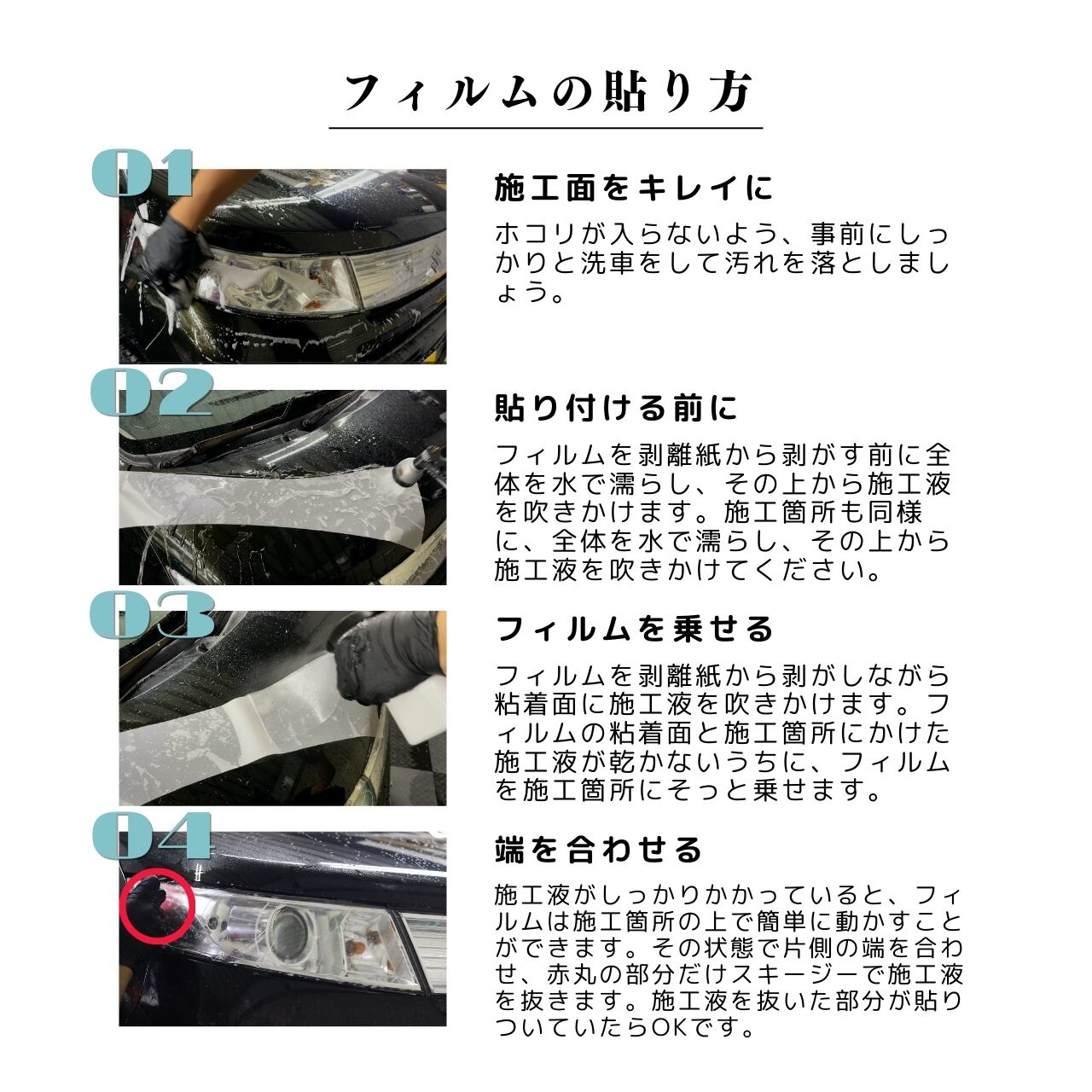 フィルムの貼り方

01

施工面をキレイに

ホコリが入らないよう、事前にしっかりと洗車をして汚れを落としましょう。

02

貼り付ける前に

フィルムを剥離紙から剥がす前に全体を水で濡らし、その上から施工液を吹きかけます。施工箇所も同様に、全体を水で濡らし、その上から施工液を吹きかけてください。

03

フィルムを乗せる

フィルムを剥離紙から剥がしながら粘着面に施工液を吹きかけます。フィルムの粘着面と施工箇所にかけた施工液が乾かないうちに、フィルムを施工箇所にそっと乗せます。

04

端を合わせる

施工液がしっかりかかっていると、フィルムは施工箇所の上で簡単に動かすことができます。その状態で片側の端を合わせ、赤丸の部分だけスキージーで施工液を抜きます。施工液を抜いた部分が貼りついていたらOKです。