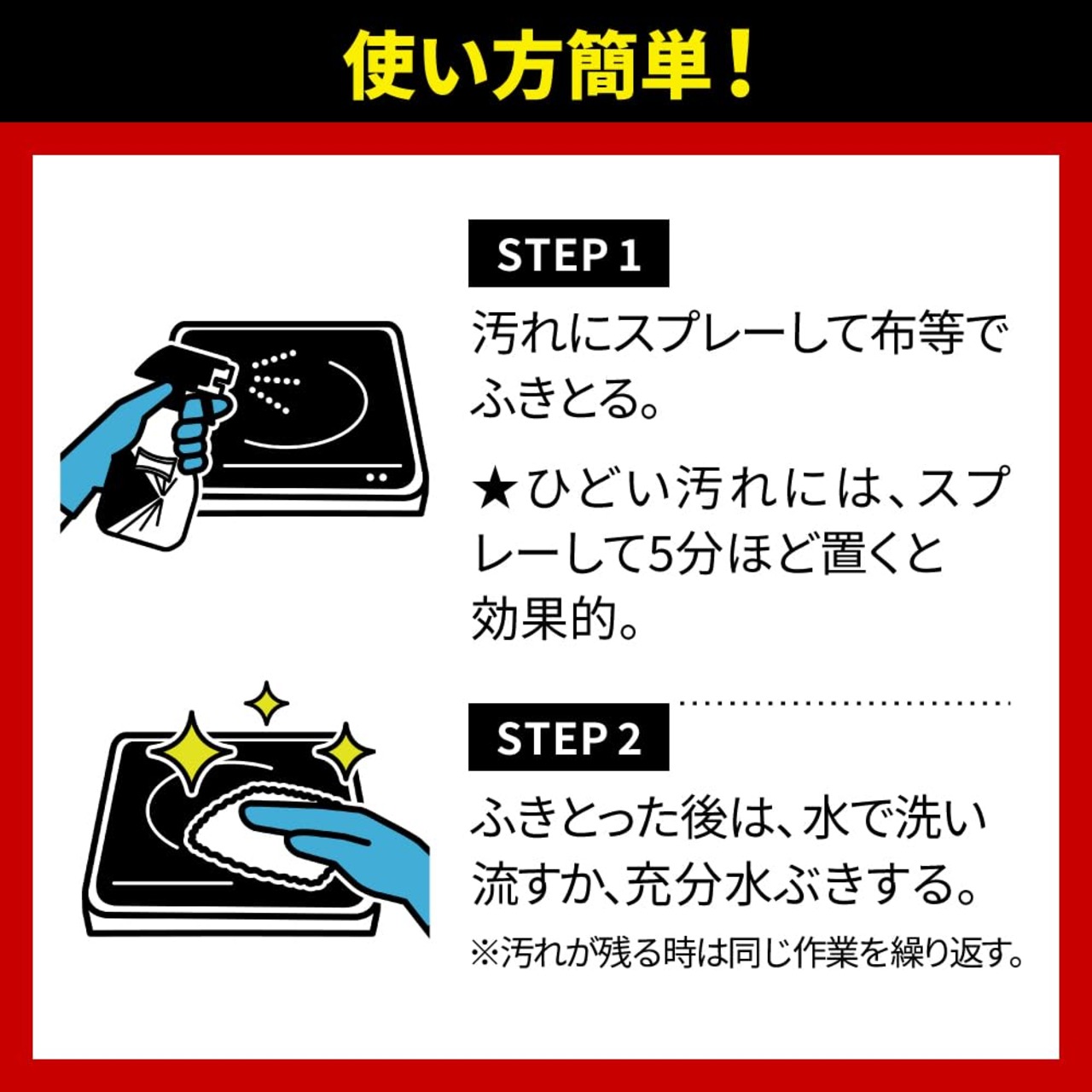 使い方簡単！

STEP 1

汚れにスプレーして布等でふきとる。

★ひどい汚れには、スプレーして5分ほど置くと効果的。

STEP 2

ふきとった後は、水で洗い流すか、充分水ぶきする。

※汚れが残る時は同じ作業を繰り返す。