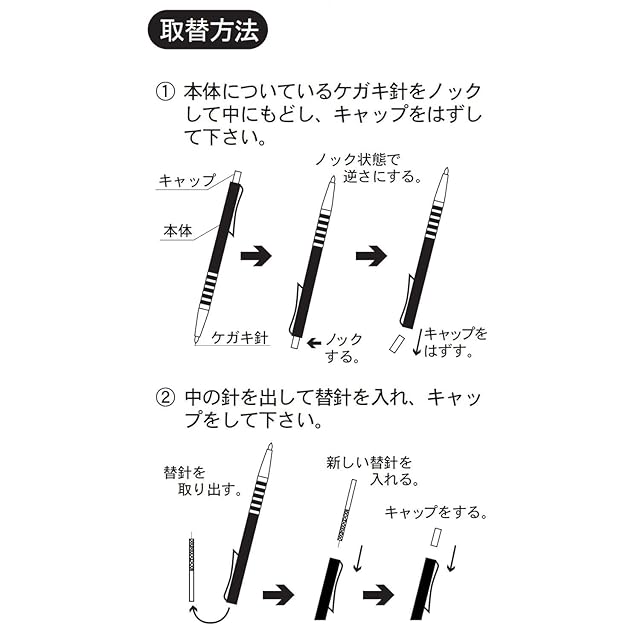 取替方法

① 本体についているケガキ針をノックして中にもどし、キャップをはずして下さい。

キャップ
本体
ケガキ針
ノック状態で逆さにする。
ノックする。
キャップをはずす。

② 中の針を出して替針を入れ、キャップをして下さい。

替針を取り出す。
新しい替針を入れる。
キャップをする。