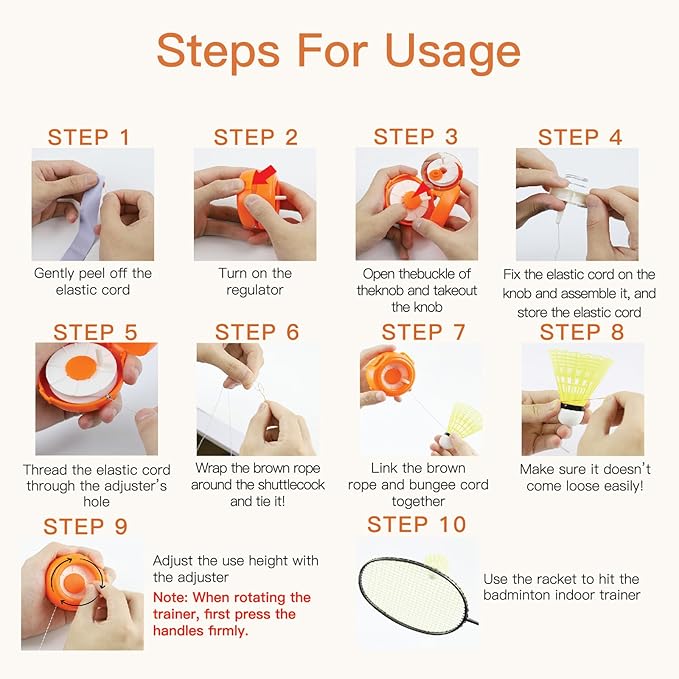 Steps For Usage

STEP 1

Gently peel off the elastic cord

STEP 2

Turn on the regulator

STEP 3

Open thebuckle of theknob and takeout the knob

STEP 4

Fix the elastic cord on the knob and assemble it, and store the elastic cord

STEP 5

Thread the elastic cord through the adjuster's hole

STEP 6

Wrap the brown rope around the shuttlecock and tie it!

STEP 7

Link the brown rope and bungee cord together

STEP 8

Make sure it doesn't come loose easily!

STEP 9

Adjust the use height with the adjuster

Note: When rotating the trainer, first press the handles firmly.

STEP 10

Use the racket to hit the badminton indoor trainer