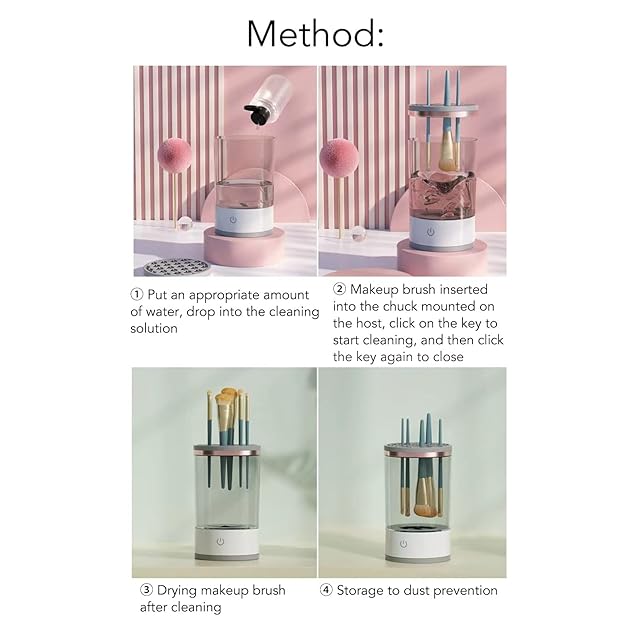 Method:

① Put an appropriate amount of water, drop into the cleaning solution

② Makeup brush inserted into the chuck mounted on the host, click on the key to start cleaning, and then click the key again to close

③ Drying makeup brush after cleaning

④ Storage to dust prevention