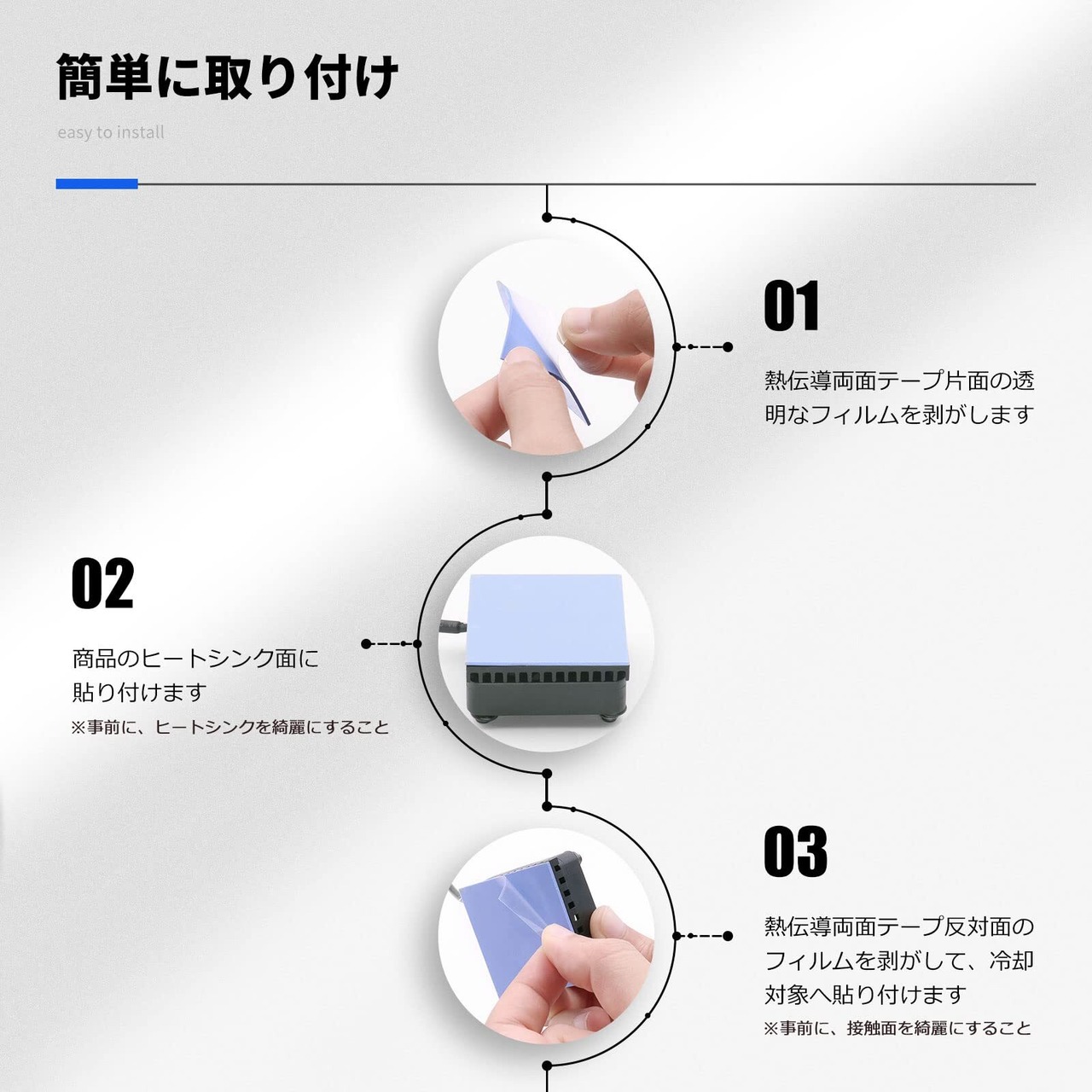 簡単に取り付け

easy to install

01

熱伝導両面テープ片面の透明なフィルムを剥がします

02

商品のヒートシンク面に貼り付けます
※事前に、ヒートシンクを綺麗にすること

03

熱伝導両面テープ反対面のフィルムを剥がして、冷却対象へ貼り付けます
※事前に、接触面を綺麗にすること