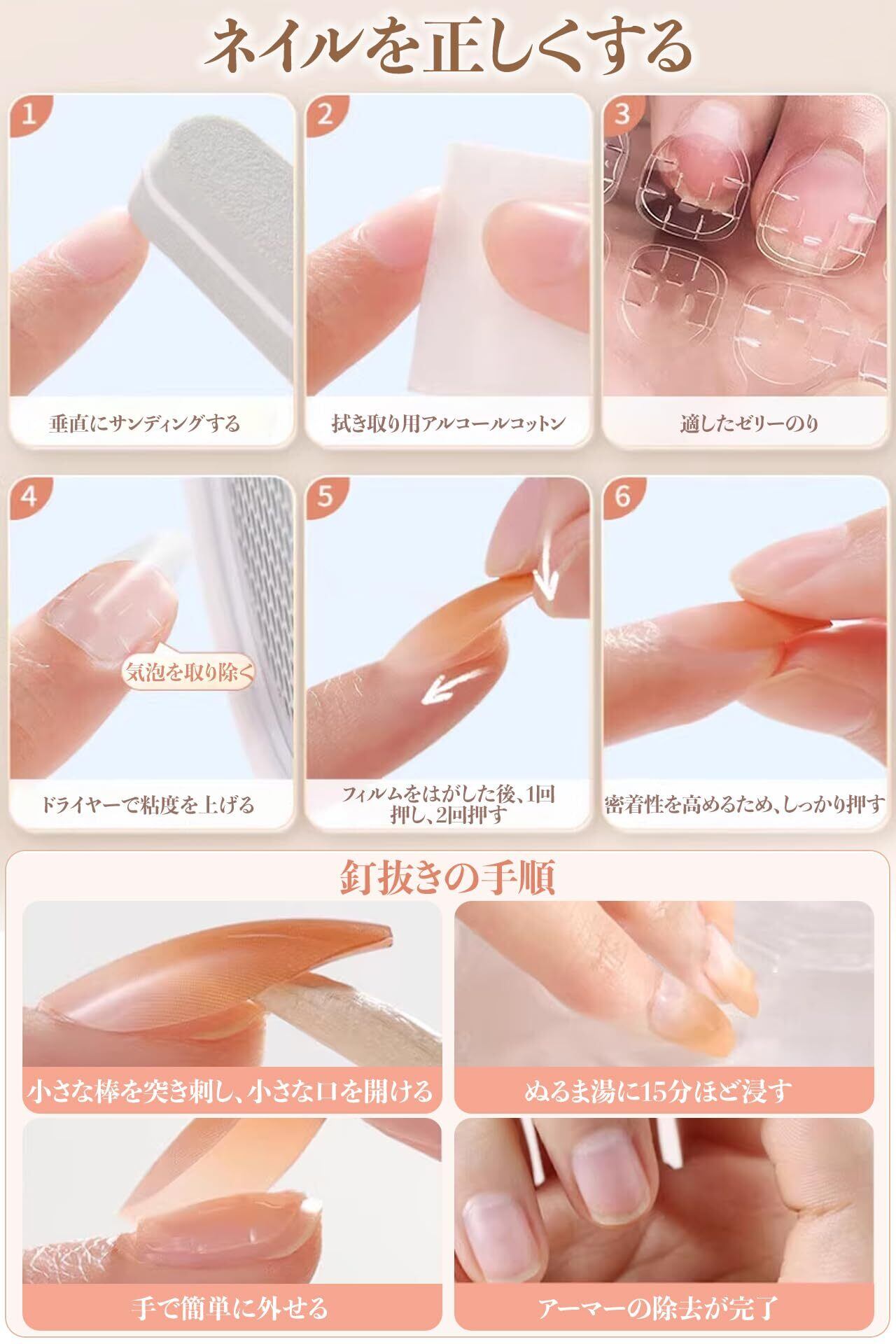 ネイルを正しくする

1
垂直にサンディングする

2
拭き取り用アルコールコットン

3
適したゼリーのり

4
気泡を取り除く
ドライヤーで粘度を上げる

5
フィルムをはがした後、1回押し、2回押す

6
密着性を高めるため、しっかり押す

釘抜きの手順

小さな棒を突き刺し、小さな口を開ける

ぬるま湯に15分ほど浸す

手で簡単に外せる

アーマーの除去が完了