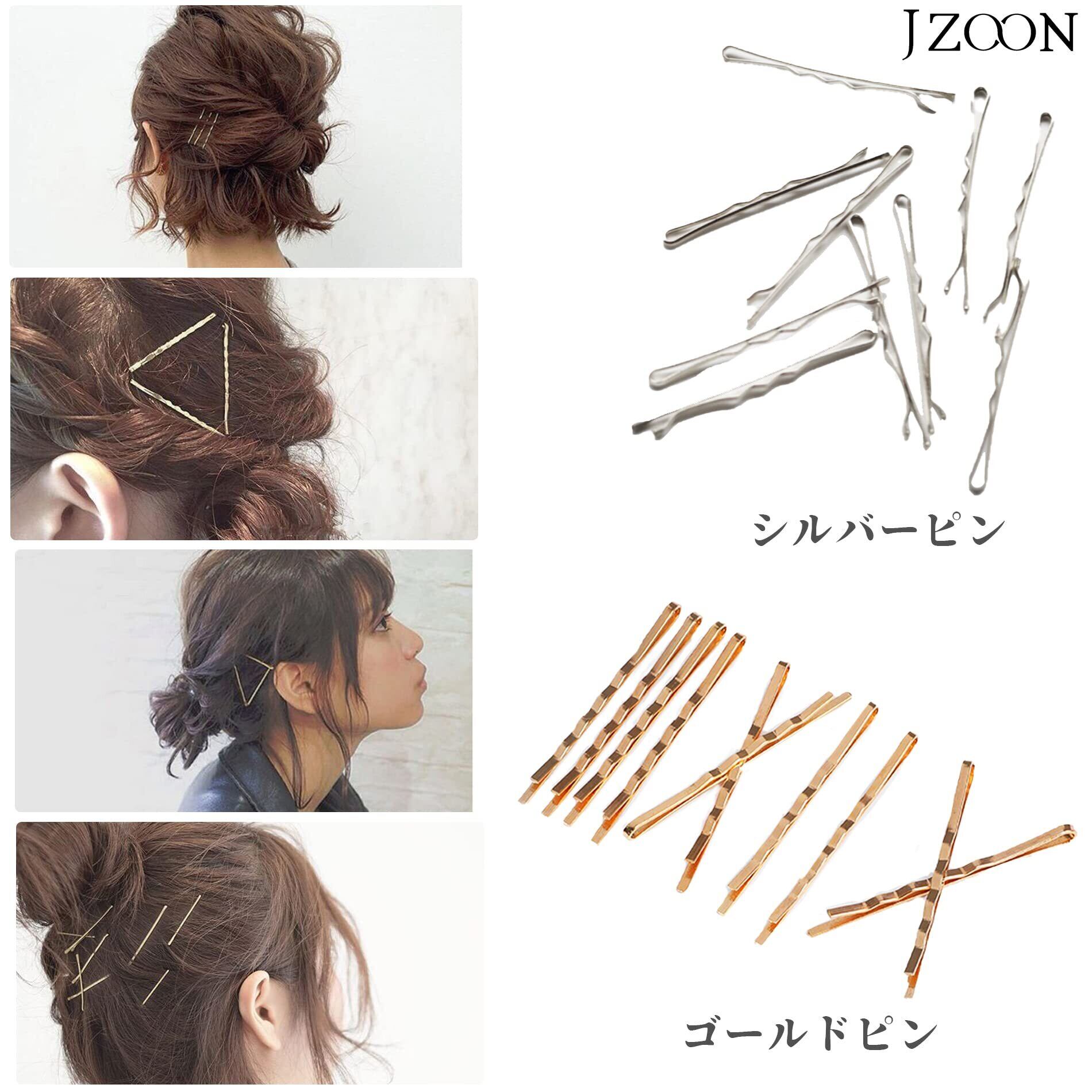 JZOON

シルバーピン

ゴールドピン