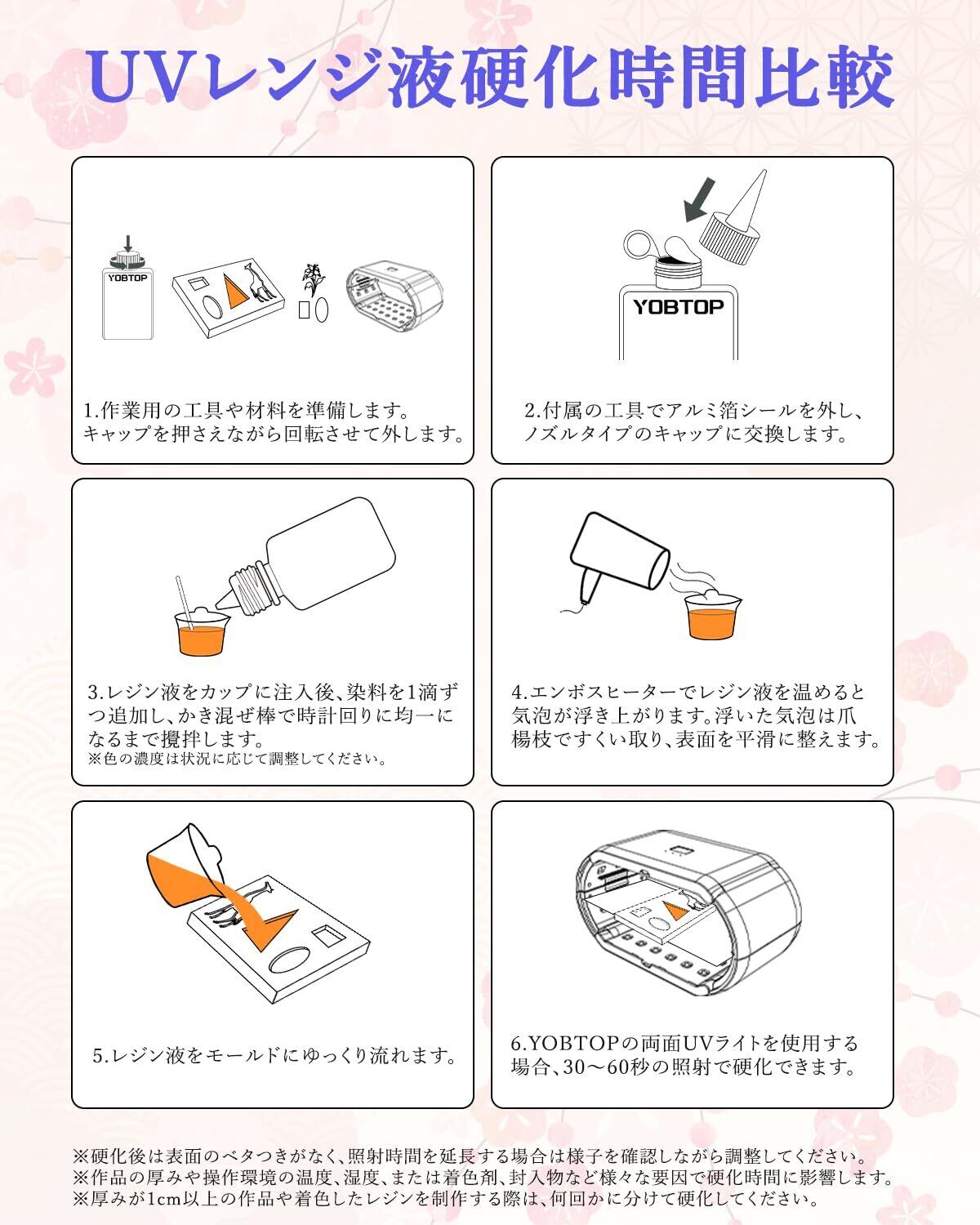 UVレンジ液硬化時間比較

YOBTOP

1.作業用の工具や材料を準備します。キャップを押さえながら回転させて外します。

YOBTOP

2.付属の工具でアルミ箔シールを外し、ノズルタイプのキャップに交換します。

3.レジン液をカップに注入後、染料を1滴ずつ追加し、かき混ぜ棒で時計回りに均一になるまで攪拌します。
※色の濃度は状況に応じて調整してください。

4.エンボスヒーターでレジン液を温めると気泡が浮き上がります。浮いた気泡は爪楊枝ですくい取り、表面を平滑に整えます。

5.レジン液をモールドにゆっくり流れます。

6.YOBTOPの両面UVライトを使用する場合、30～60秒の照射で硬化できます。

※硬化後は表面のベタつきがなく、照射時間を延長する場合は様子を確認しながら調整してください。
※作品の厚みや操作環境の温度、湿度、または着色剤、封入物など様々な要因で硬化時間に影響します。
※厚みが1cm以上の作品や着色したレジンを制作する際は、何回かに分けて硬化してください。