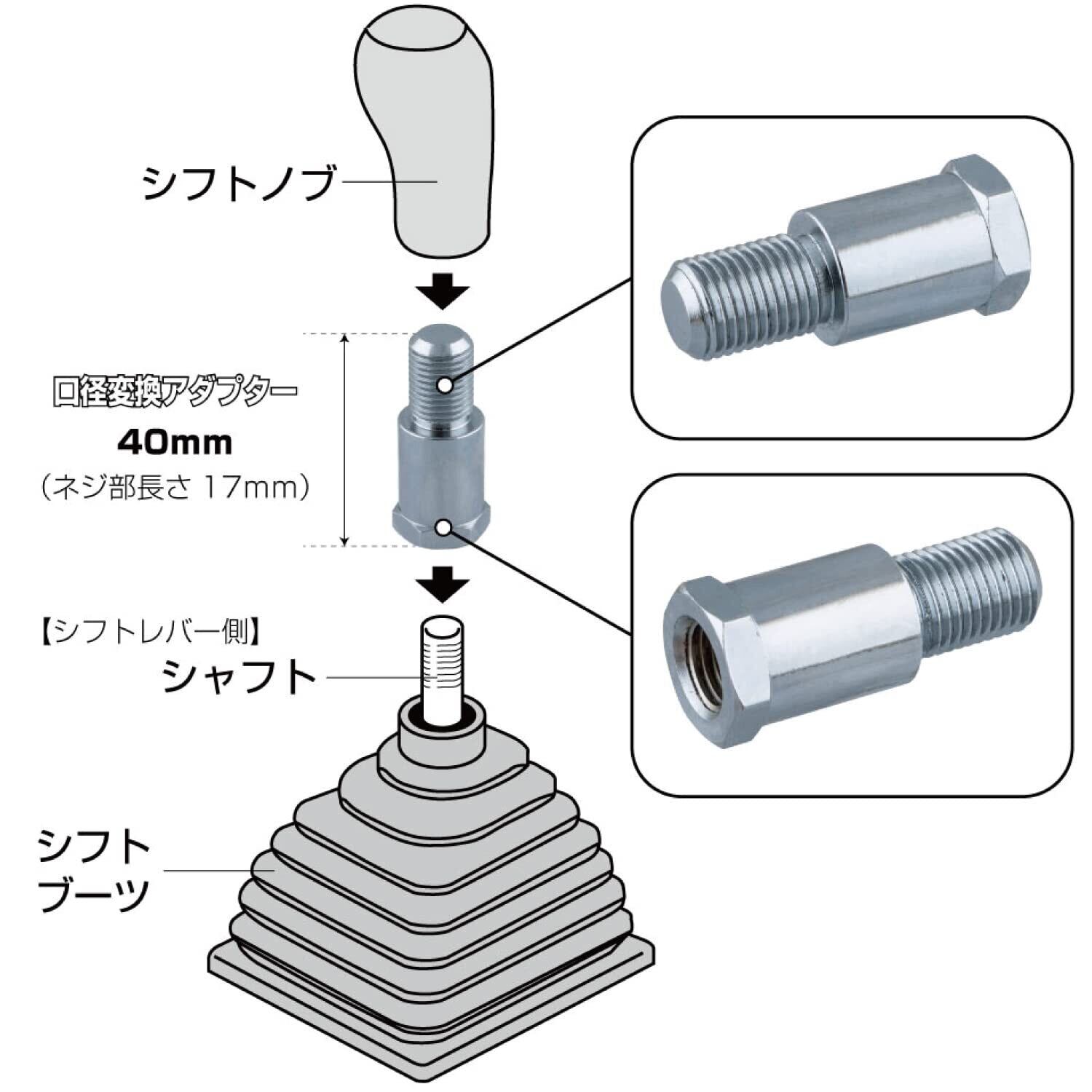 シフトノブ

口径変換アダプター
40mm
（ネジ部長さ 17mm）

【シフトレバー側】
シャフト

シフト
ブーツ