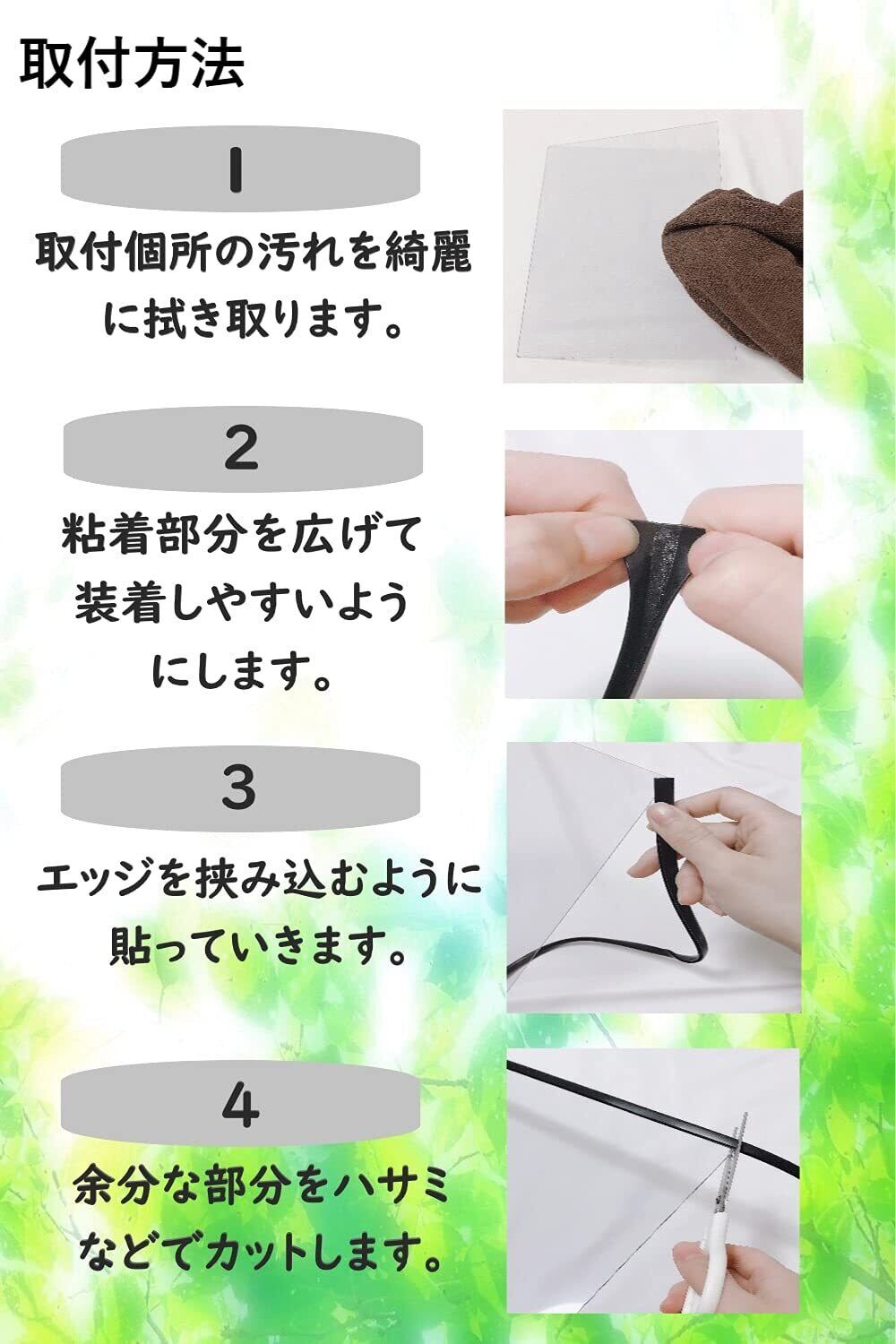 取付方法

1

取付個所の汚れを綺麗に拭き取ります。

2

粘着部分を広げて装着しやすいようにします。

3

エッジを挟み込むように貼っていきます。

4

余分な部分をハサミなどでカットします。