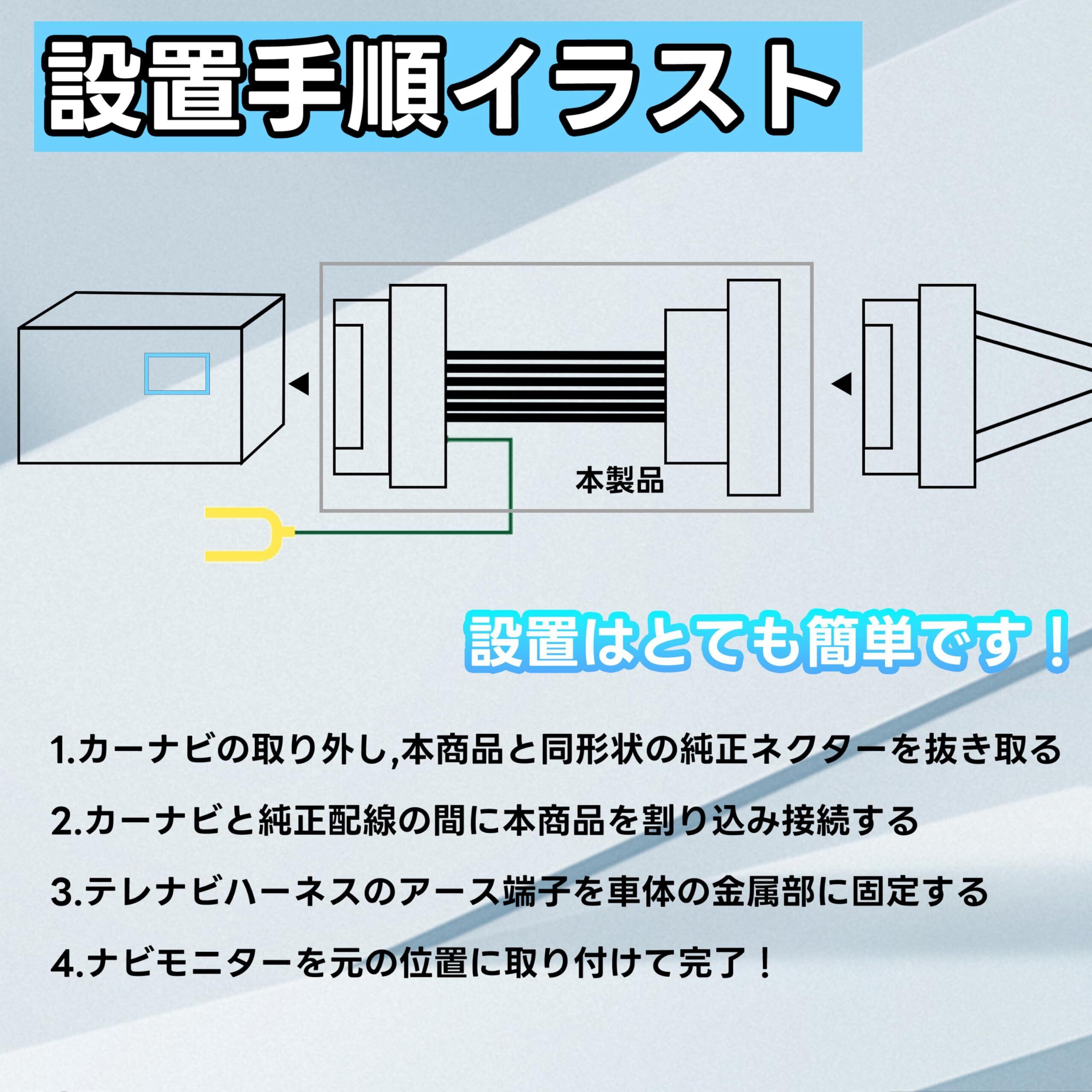 設置手順イラスト

本製品

設置はとても簡単です！

1.カーナビの取り外し,本商品と同形状の純正ネクターを抜き取る

2.カーナビと純正配線の間に本商品を割り込み接続する

3.テレナビハーネスのアース端子を車体の金属部に固定する

4.ナビモニターを元の位置に取り付けて完了！