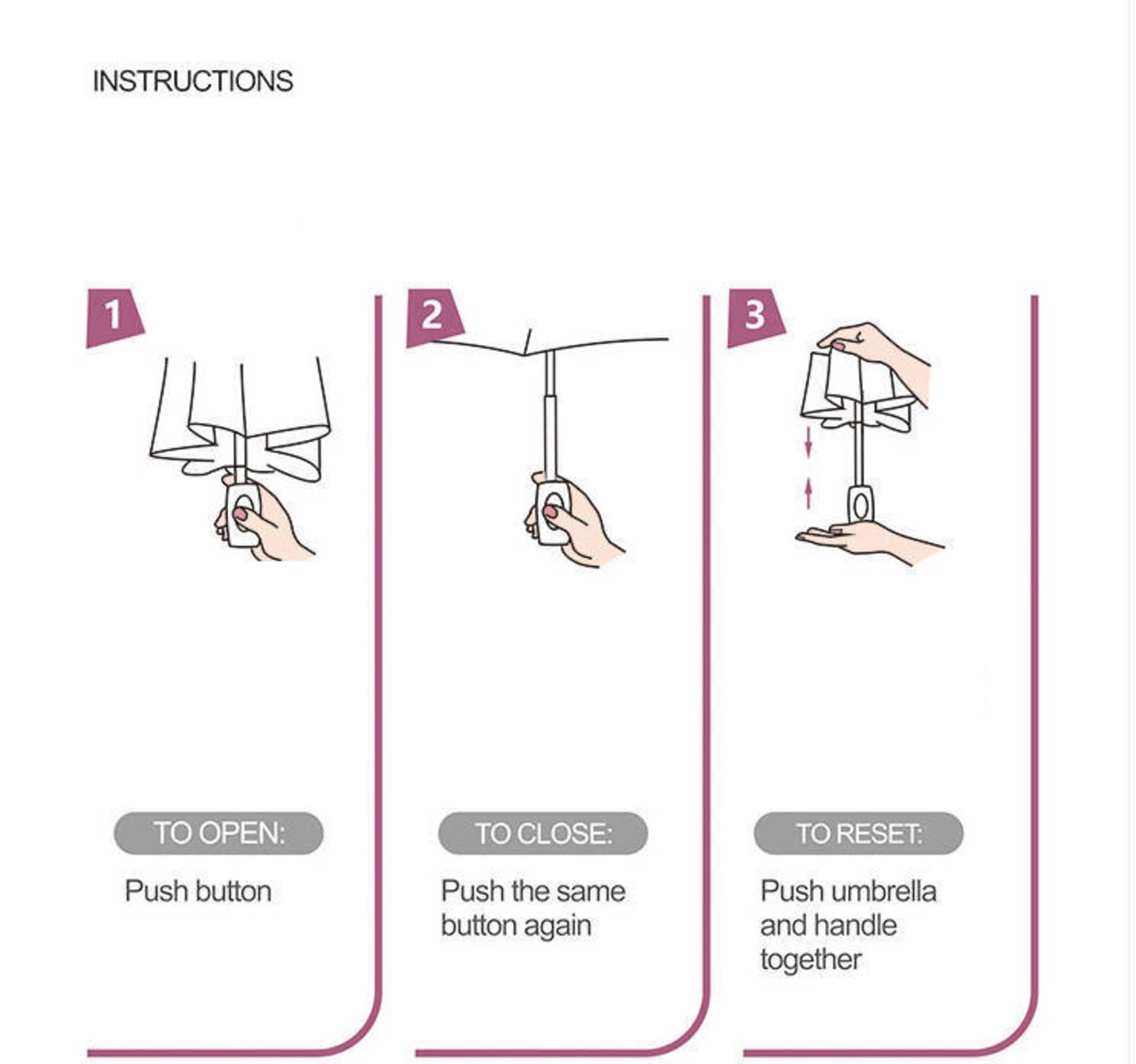 INSTRUCTIONS

1

TO OPEN:

Push button

2

TO CLOSE:

Push the same button again

3

TO RESET:

Push umbrella and handle together