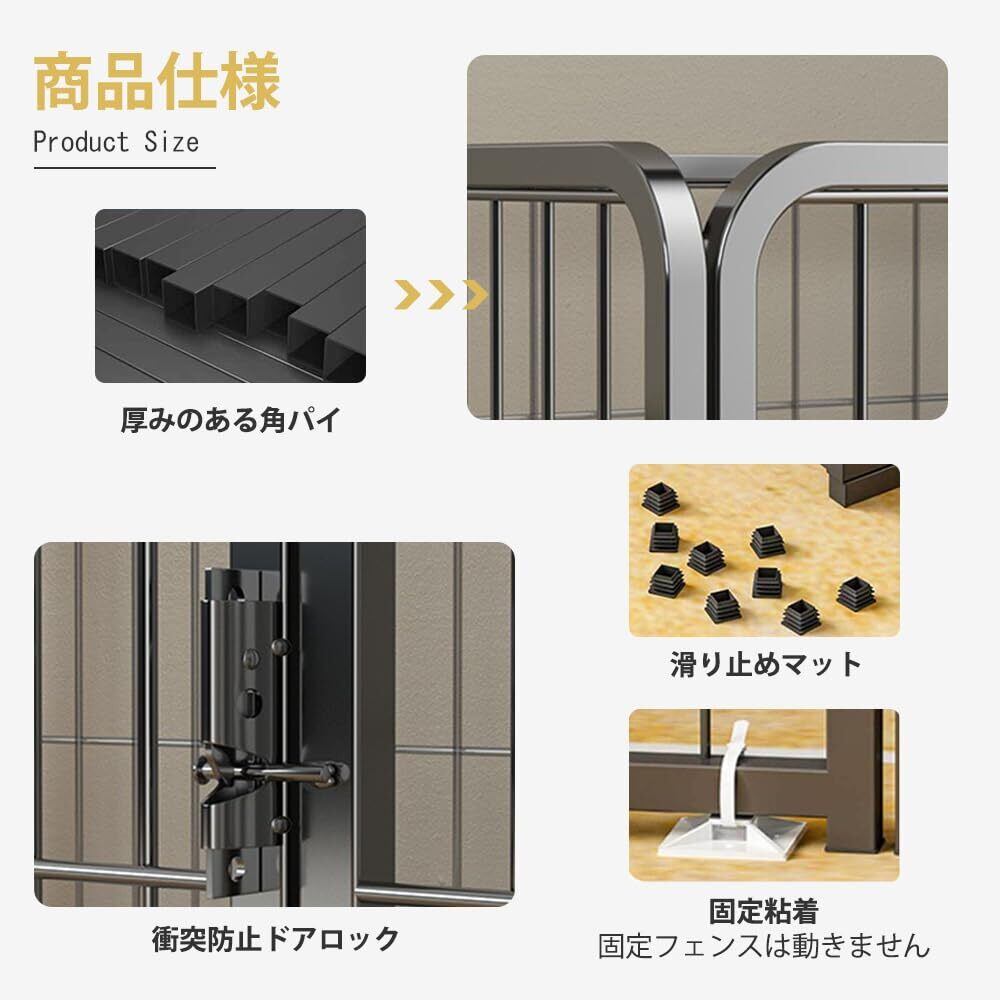 商品仕様
Product Size

厚みのある角パイ

滑り止めマット

衝突防止ドアロック

固定粘着
固定フェンスは動きません