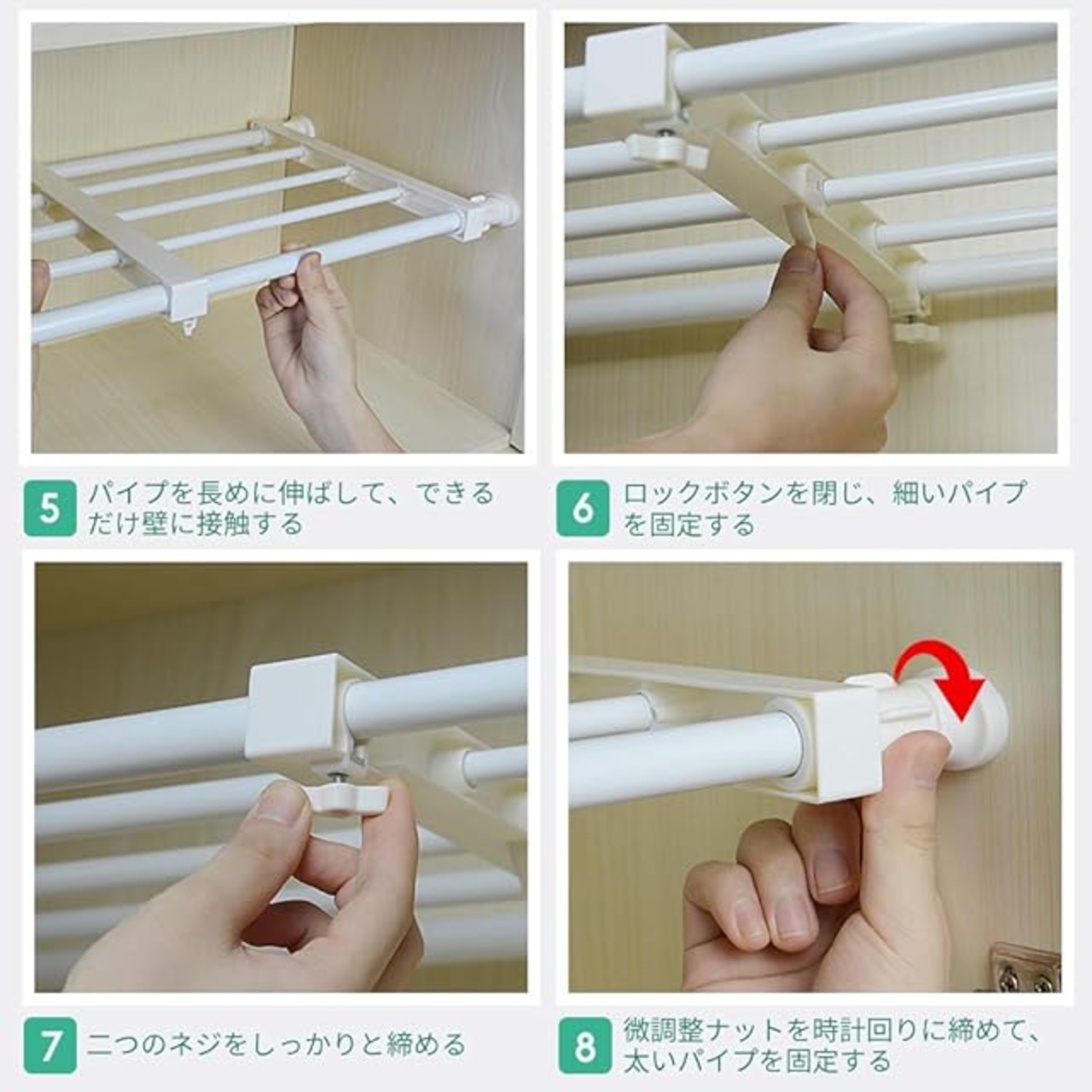 5 パイプを長めに伸ばして、できるだけ壁に接触する

6 ロックボタンを閉じ、細いパイプを固定する

7 二つのネジをしっかりと締める

8 微調整ナットを時計回りに締めて、太いパイプを固定する