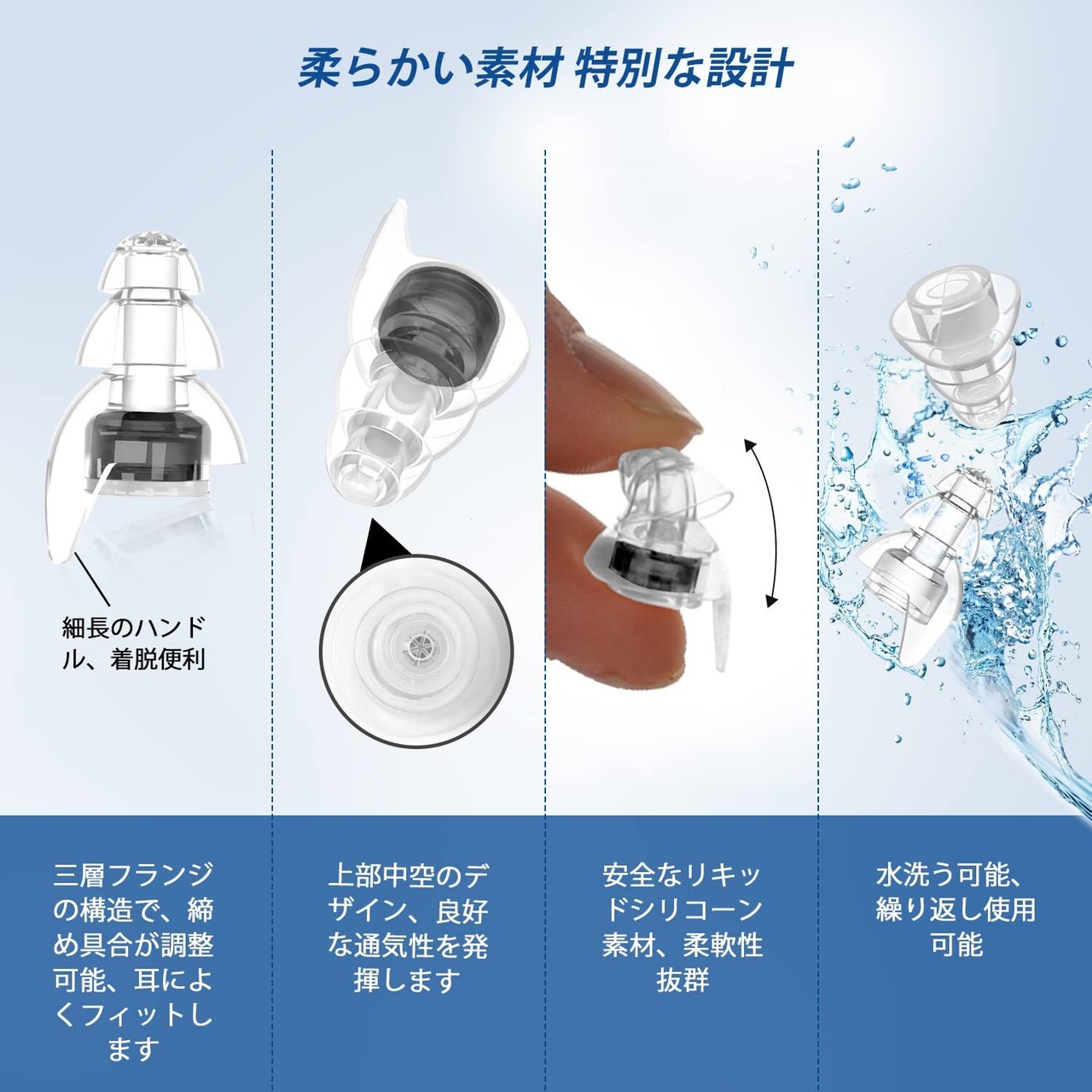 柔らかい素材 特別な設計

細長のハンドル、着脱便利

三層フランジの構造で、締め具合が調整可能、耳によくフィットします

上部中空のデザイン、良好な通気性を発揮します

安全なリキッドシリコーン素材、柔軟性抜群

水洗う可能、繰り返し使用可能