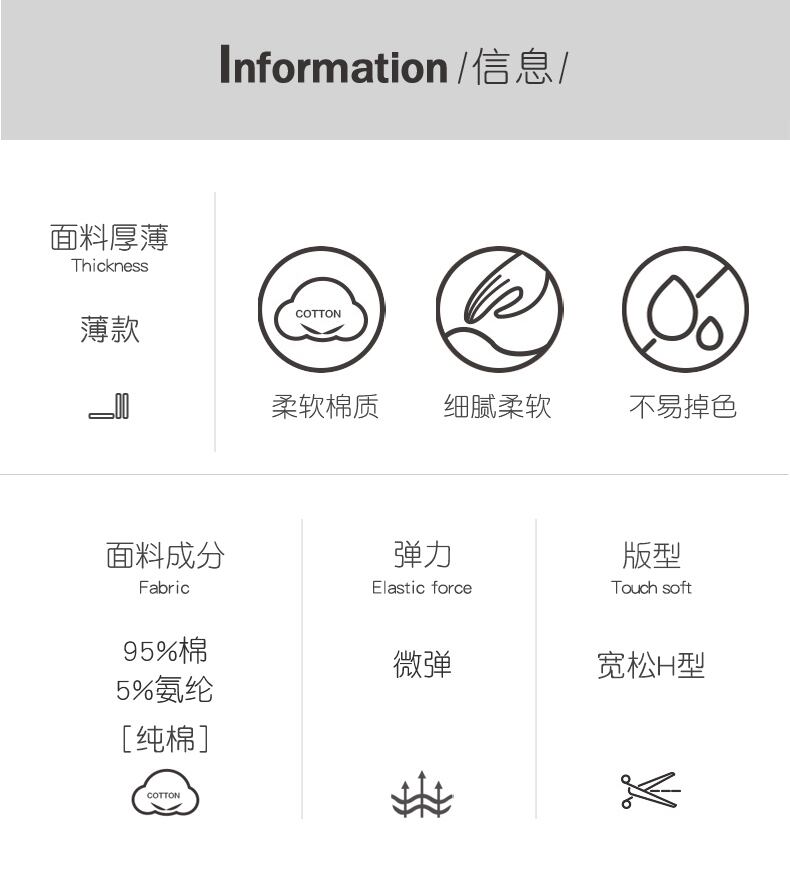 Information /信息/

面料厚薄
Thickness

薄款

COTTON

柔软棉质

细腻柔软

不易掉色

面料成分
Fabric

95%棉
5%氨纶
[纯棉]

COTTON

弹力
Elastic force

微弹

版型
Touch soft

宽松H型