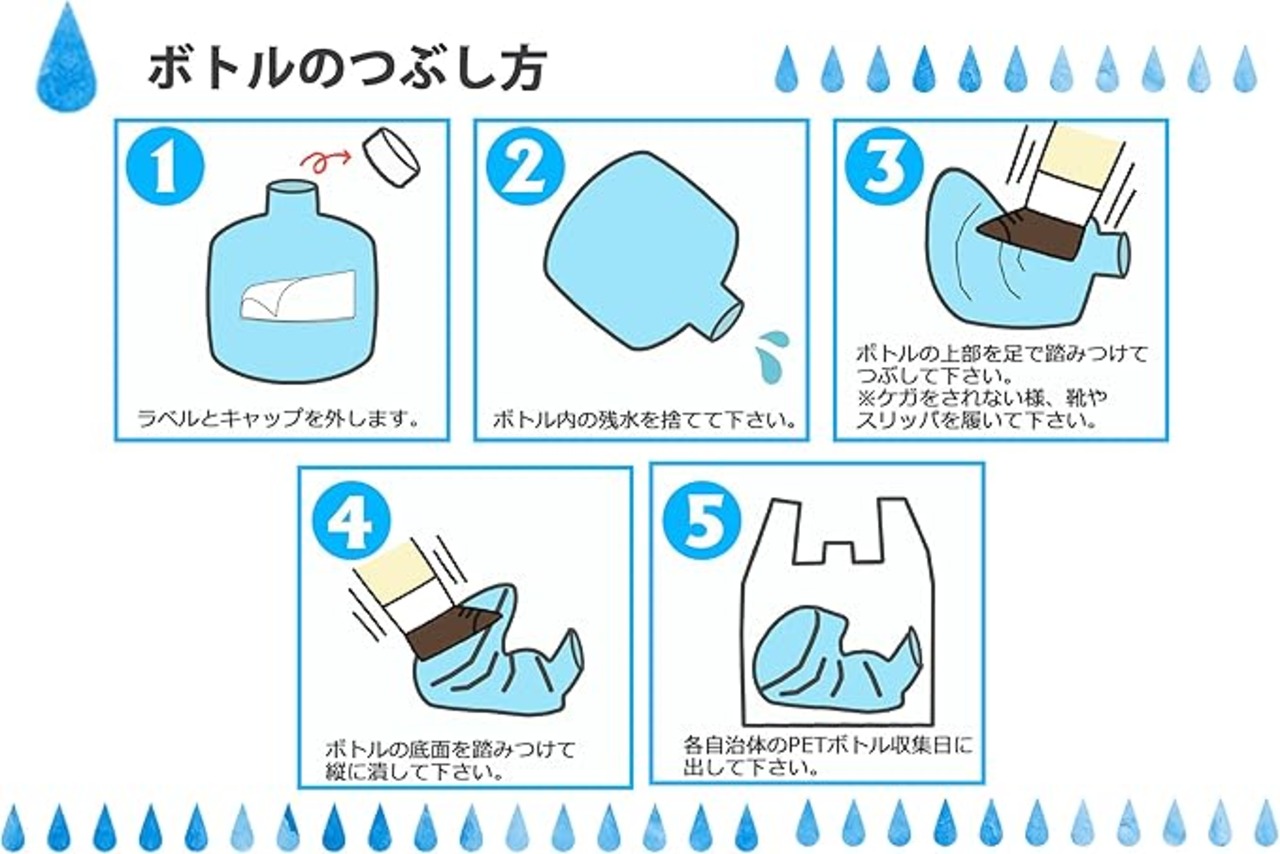 ボトルのつぶし方

1
ラベルとキャップを外します。

2
ボトル内の残水を捨てて下さい。

3
ボトルの上部を足で踏みつけてつぶして下さい。
※ケガをされない様、靴やスリッパを履いて下さい。

4
ボトルの底面を踏みつけて縦に潰して下さい。

5
各自治体のPETボトル収集日に出して下さい。