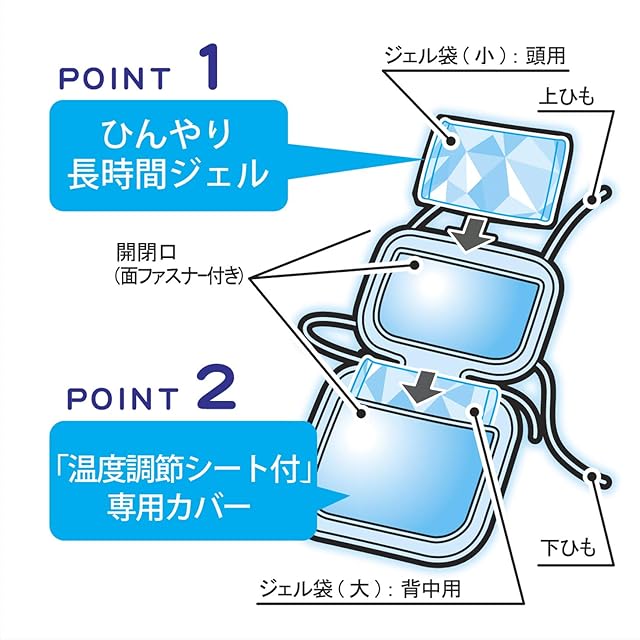 POINT 1

ひんやり
長時間ジェル

ジェル袋（小）：頭用

上ひも

開閉口
（面ファスナー付き）

POINT 2

「温度調節シート付」
専用カバー

下ひも

ジェル袋（大）：背中用