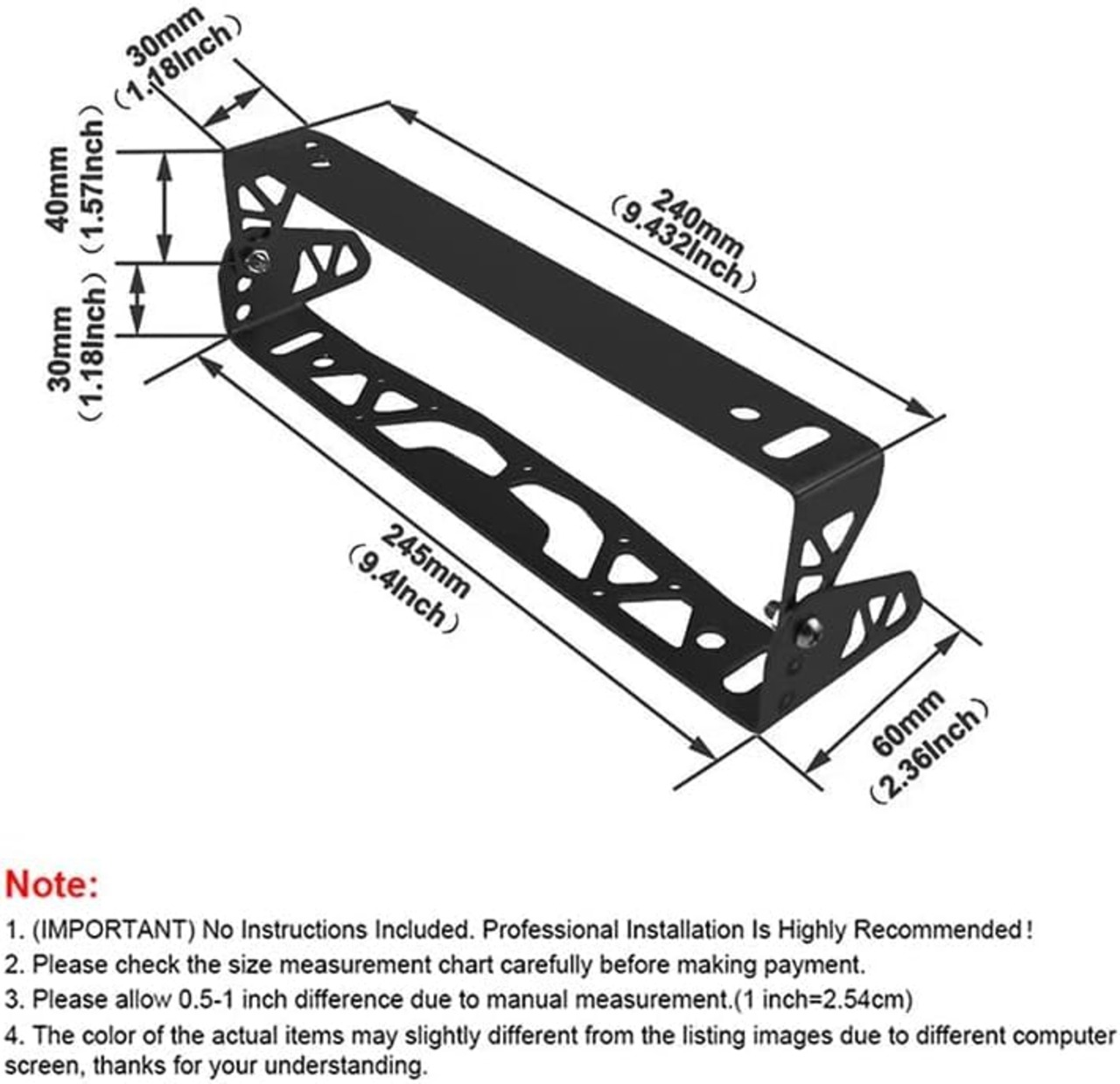 30mm
（1.18Inch）

40mm
（1.57Inch）

30mm
（1.18Inch）

240mm
（9.432Inch）

245mm
（9.4Inch）

60mm
（2.36Inch）

Note:

1. (IMPORTANT) No Instructions Included. Professional Installation Is Highly Recommended!
2. Please check the size measurement chart carefully before making payment.
3. Please allow 0.5-1 inch difference due to manual measurement.(1 inch=2.54cm)
4. The color of the actual items may slightly different from the listing images due to different computer screen, thanks for your understanding.