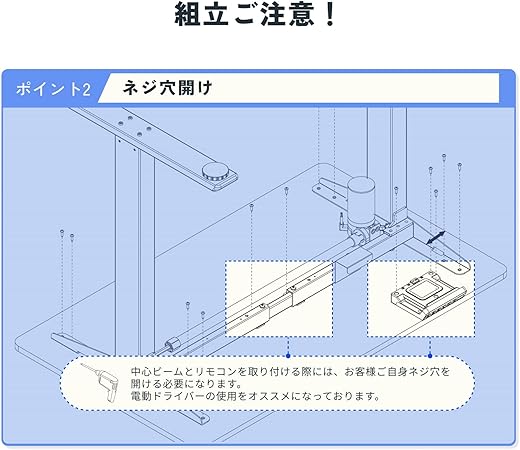 組立ご注意！

ポイント2 ネジ穴開け

中心ビームとリモコンを取り付ける際には、お客様ご自身ネジ穴を開ける必要になります。
電動ドライバーの使用をオススメになっております。